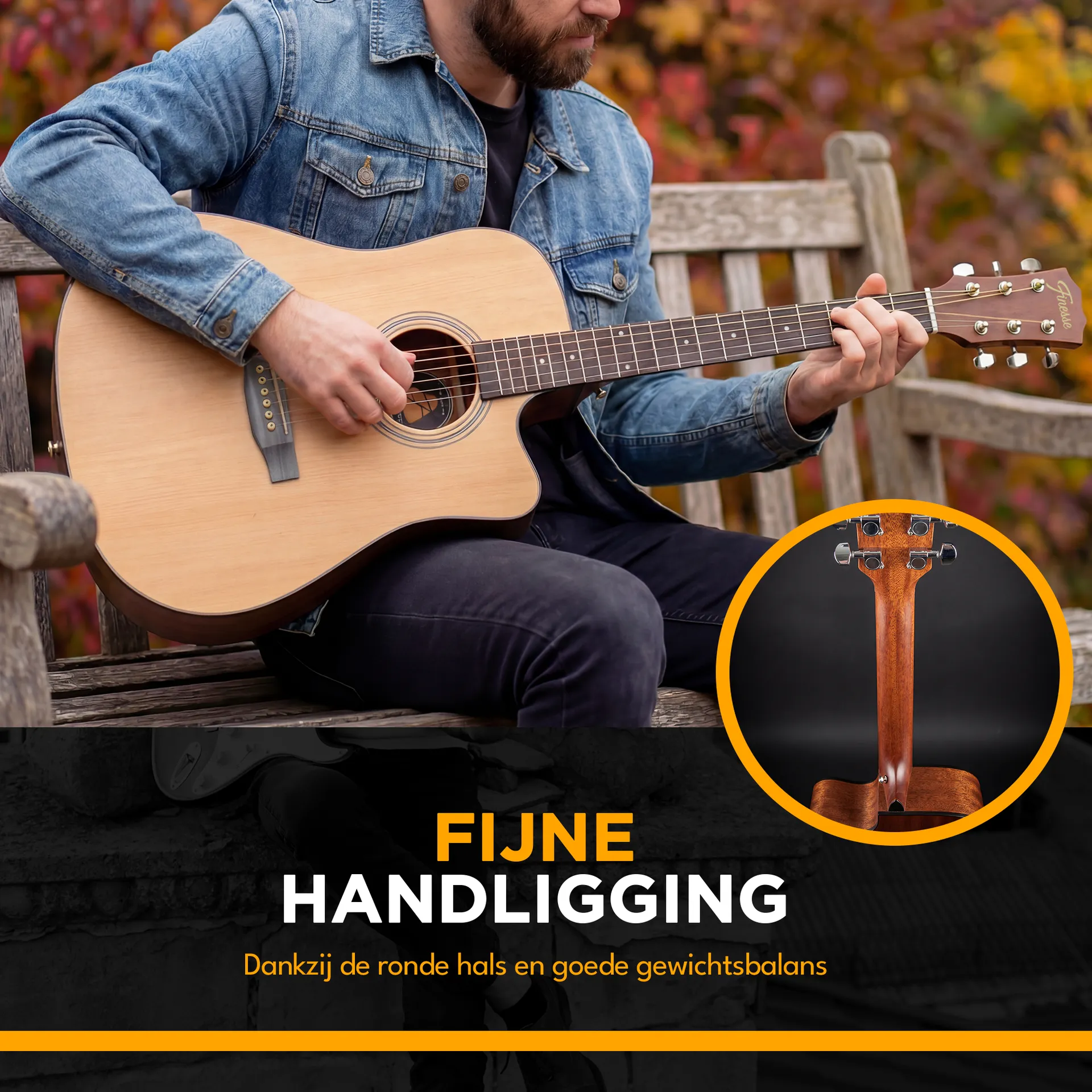 Finesse

FIJNE
HANDLIGGING

Dankzij de ronde hals en goede gewichtsbalans