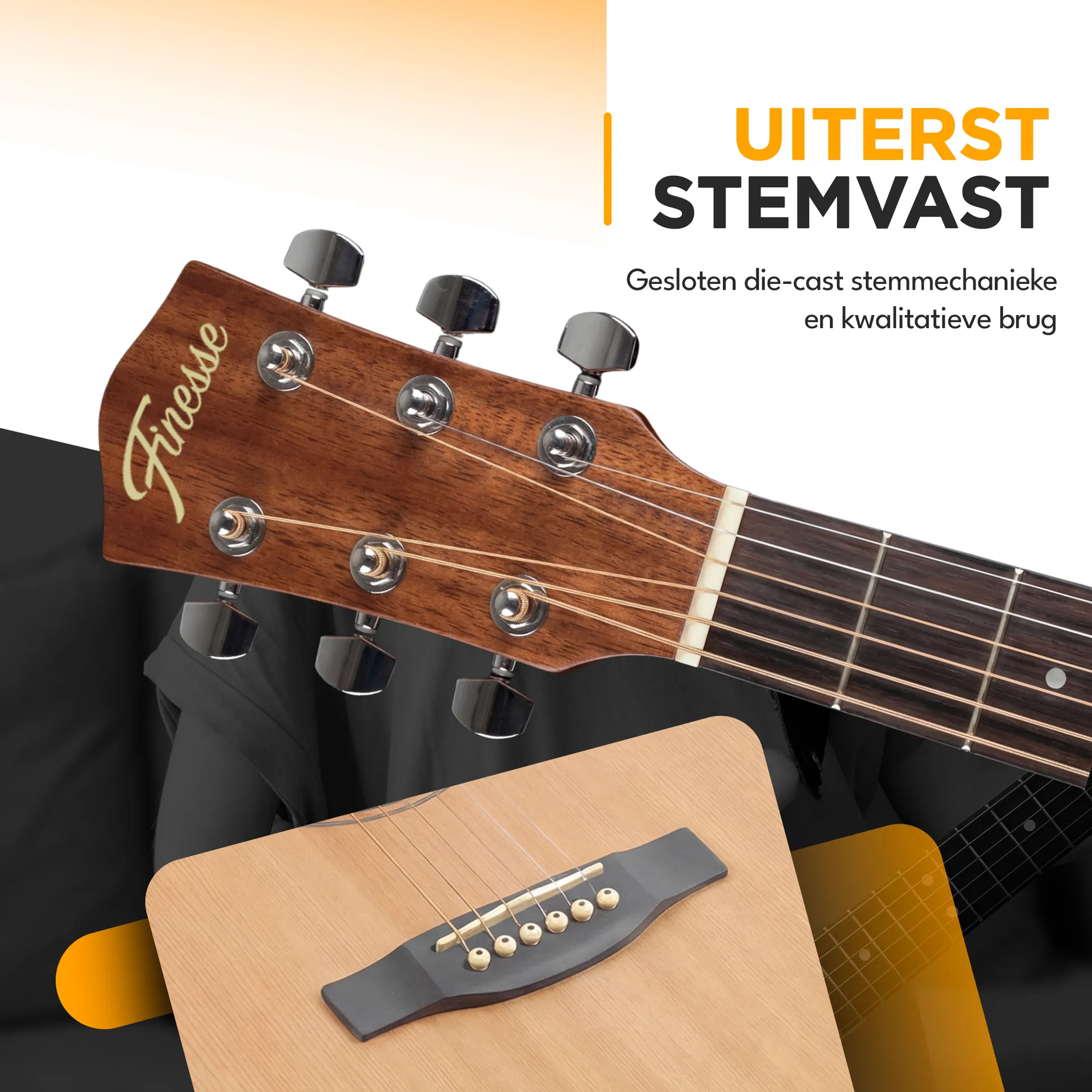 UITERST
STEMVAST

Gesloten die-cast stemmechanieke en kwalitatieve brug

Finesse