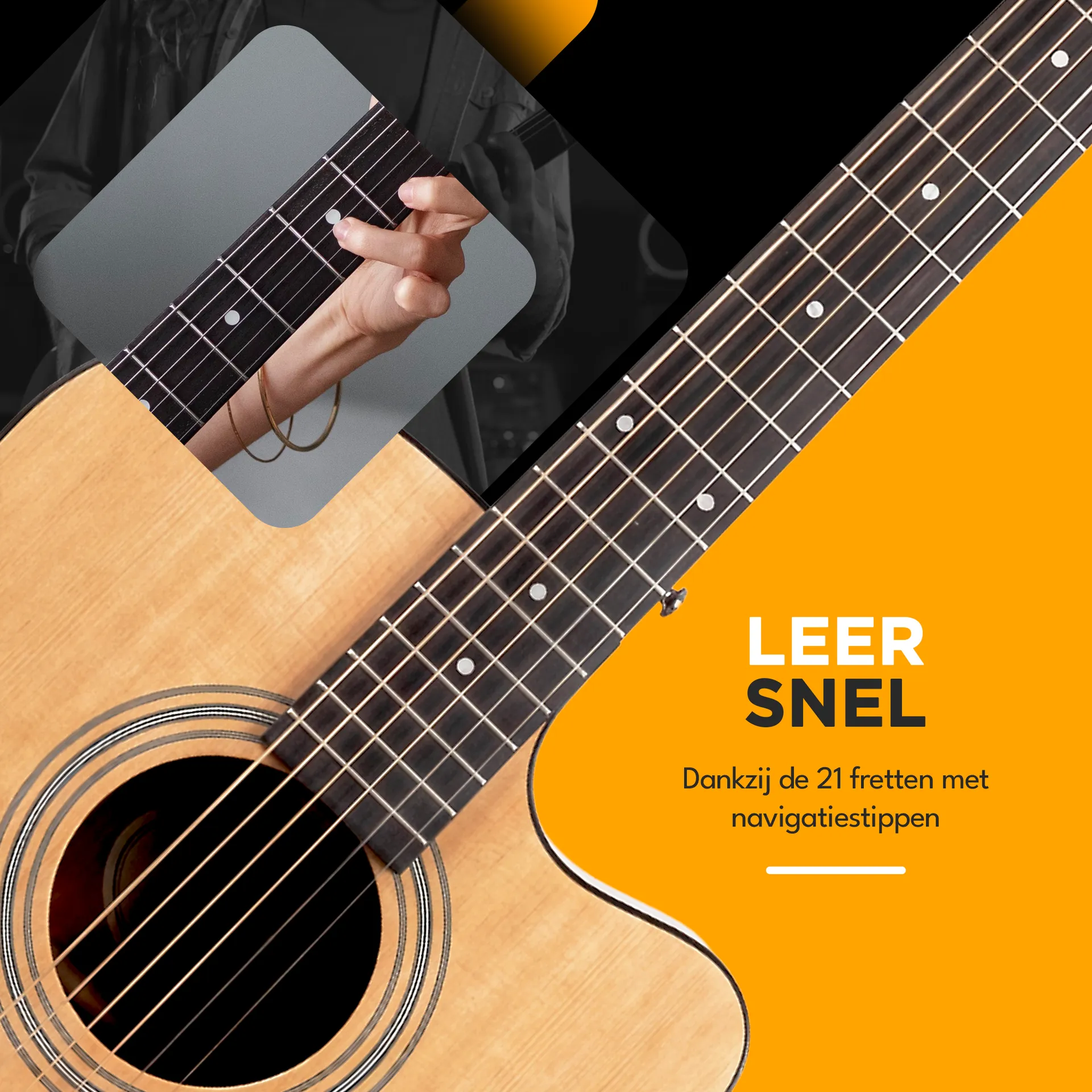 LEER
SNEL

Dankzij de 21 fretten met navigatiestippen