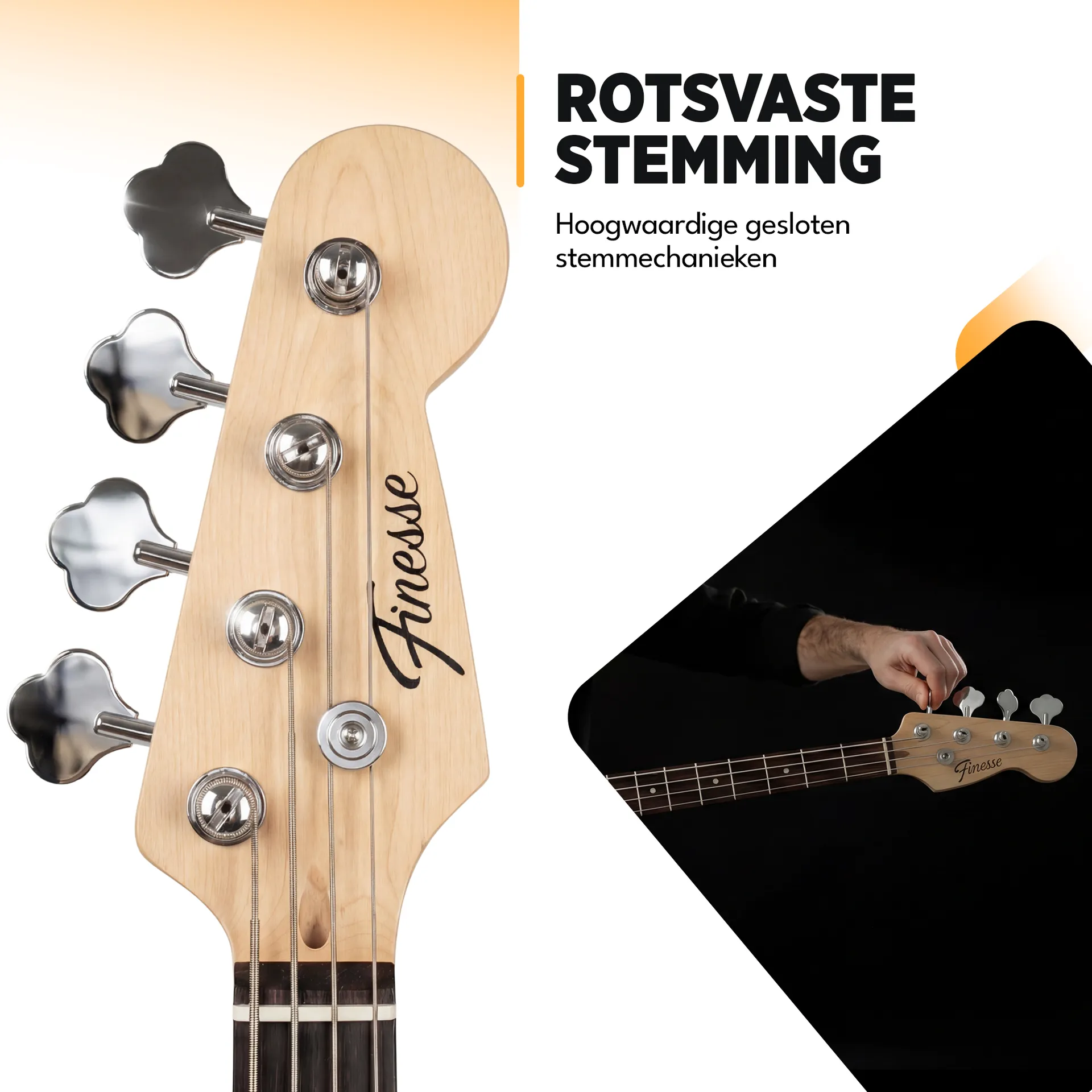 ROTSVASTE STEMMING

Hoogwaardige gesloten stemmechanieken

Finesse

Finesse