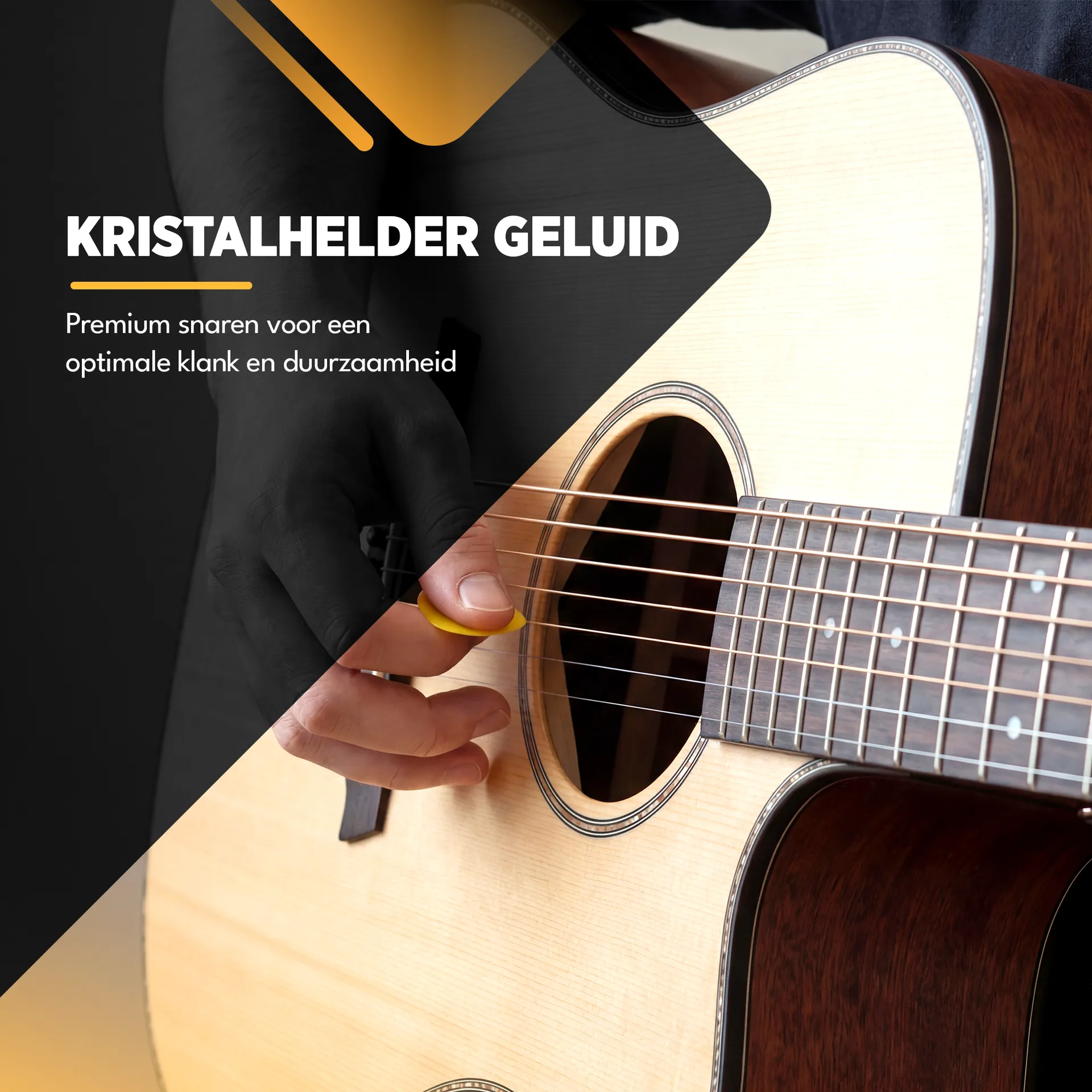 KRISTALHELDER GELUID

Premium snaren voor een optimale klank en duurzaamheid