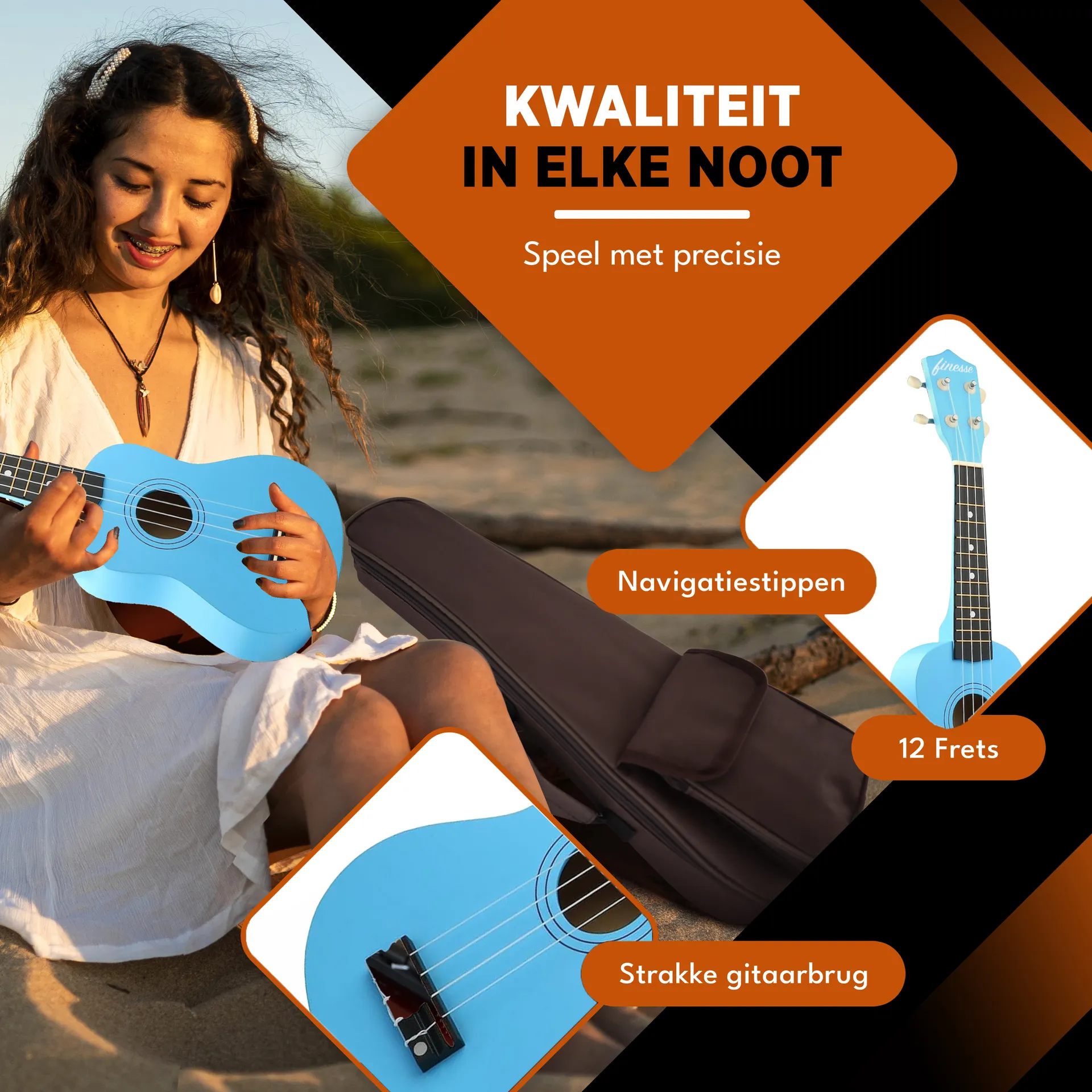 KWALITEIT
IN ELKE NOOT

Speel met precisie

finesse

Navigatiestippen

12 Frets

Strakke gitaarbrug