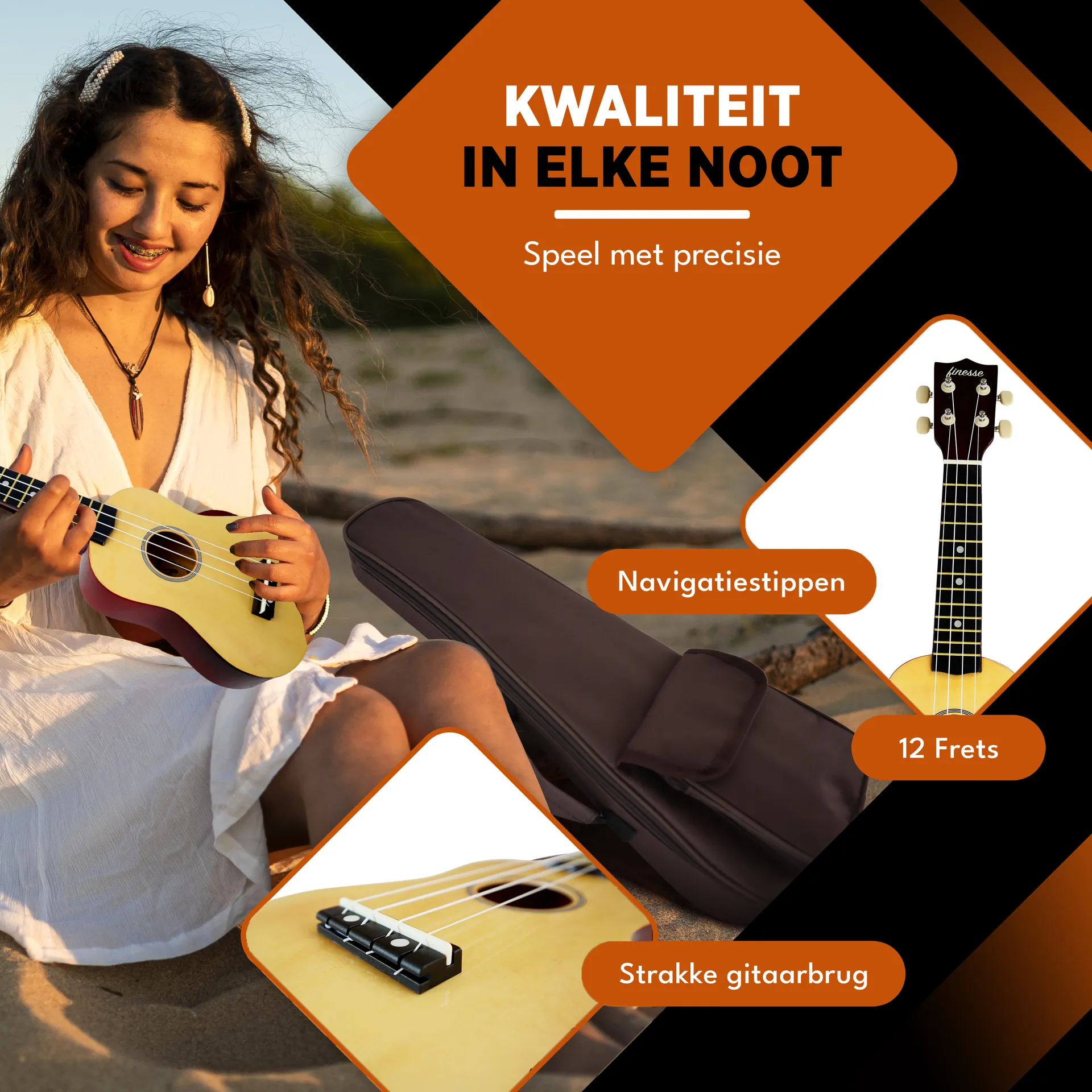 KWALITEIT
IN ELKE NOOT

Speel met precisie

finesse

Navigatiestippen

12 Frets

Strakke gitaarbrug