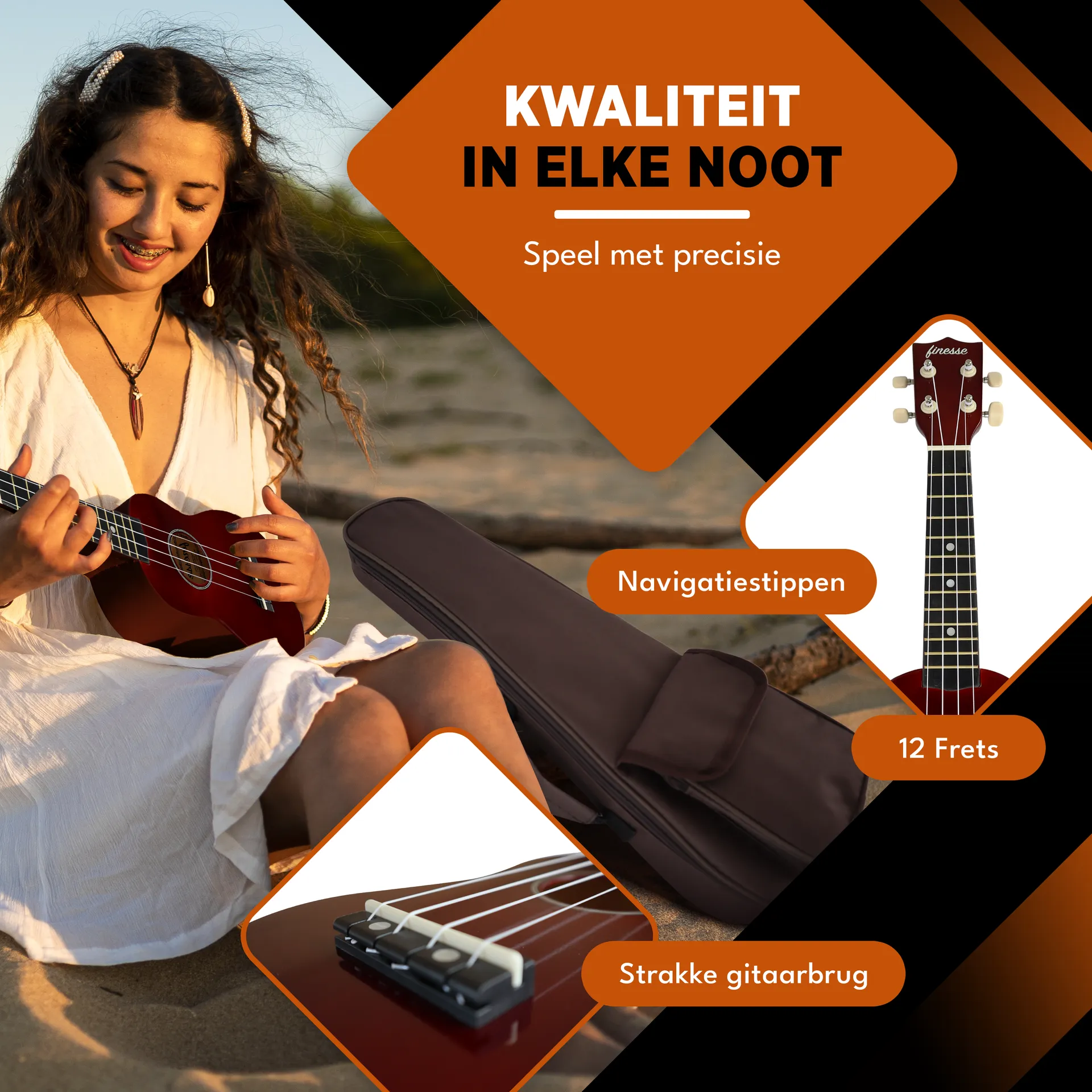 KWALITEIT
IN ELKE NOOT

Speel met precisie

finesse

Navigatiestippen

12 Frets

Strakke gitaarbrug