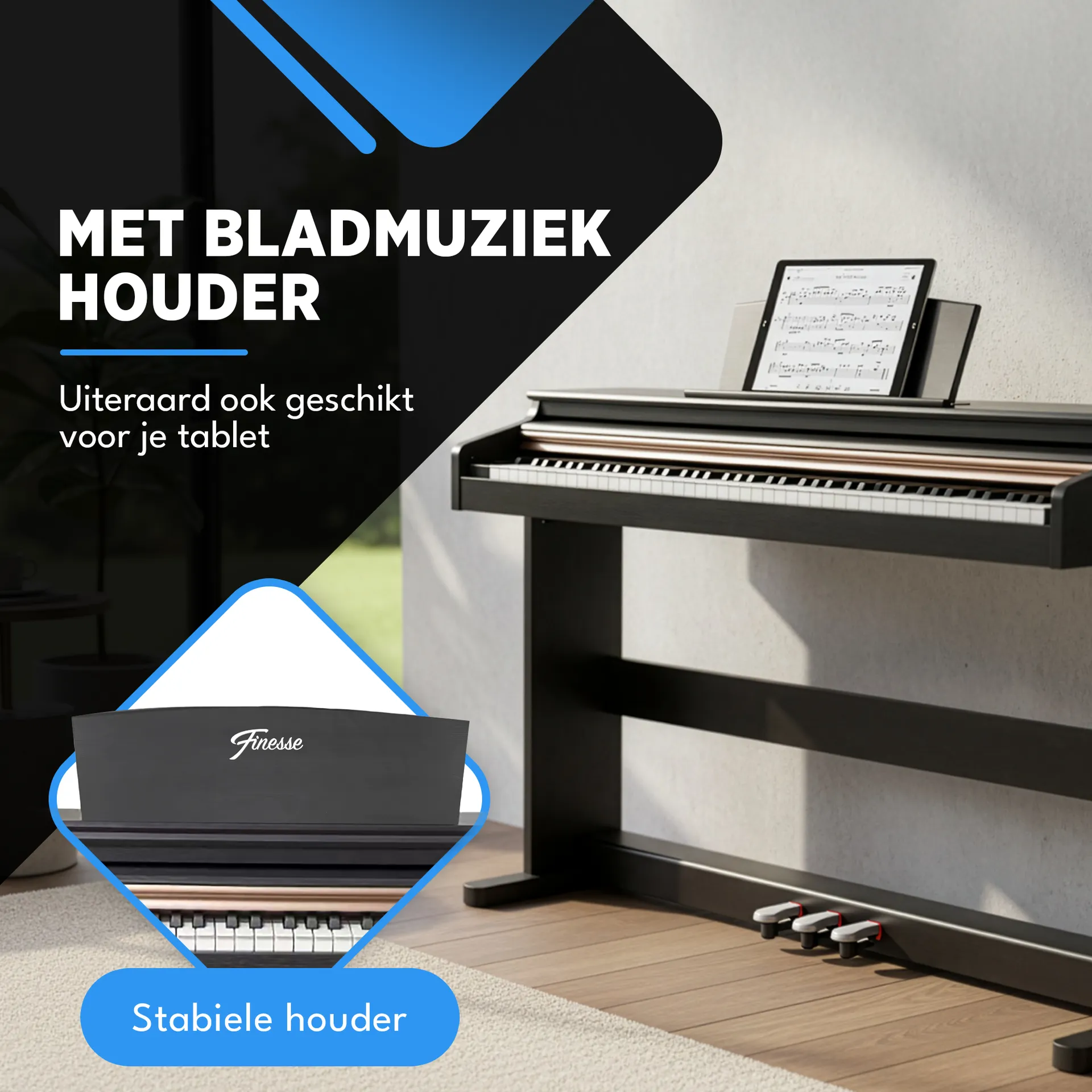 MET BLADMUZIEK HOUDER

Uiteraard ook geschikt voor je tablet

Finesse

Stabiele houder