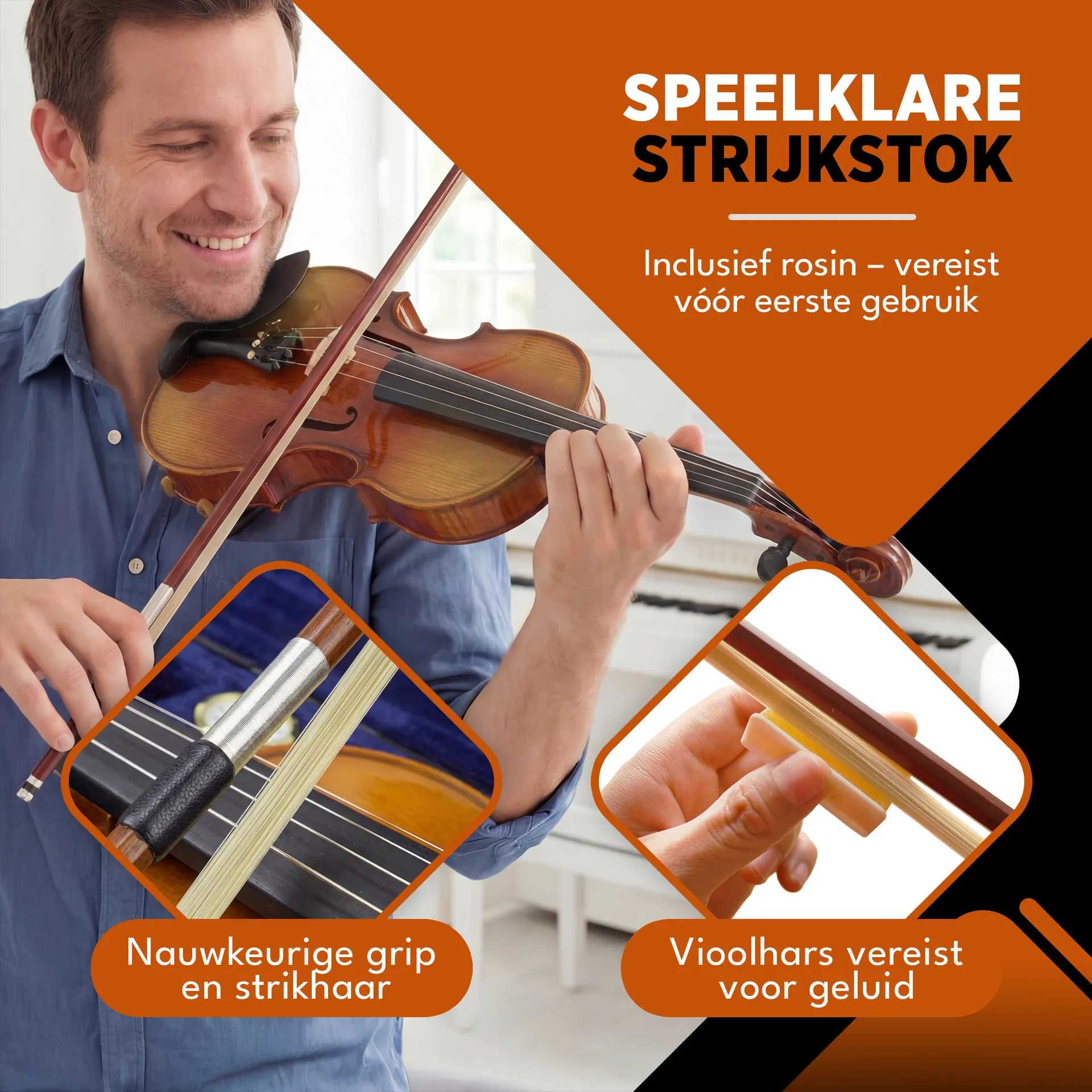 SPEELKLARE
STRIJKSTOK

Inclusief rosin – vereist vóór eerste gebruik

Nauwkeurige grip en strikhaar

Vioolhars vereist voor geluid