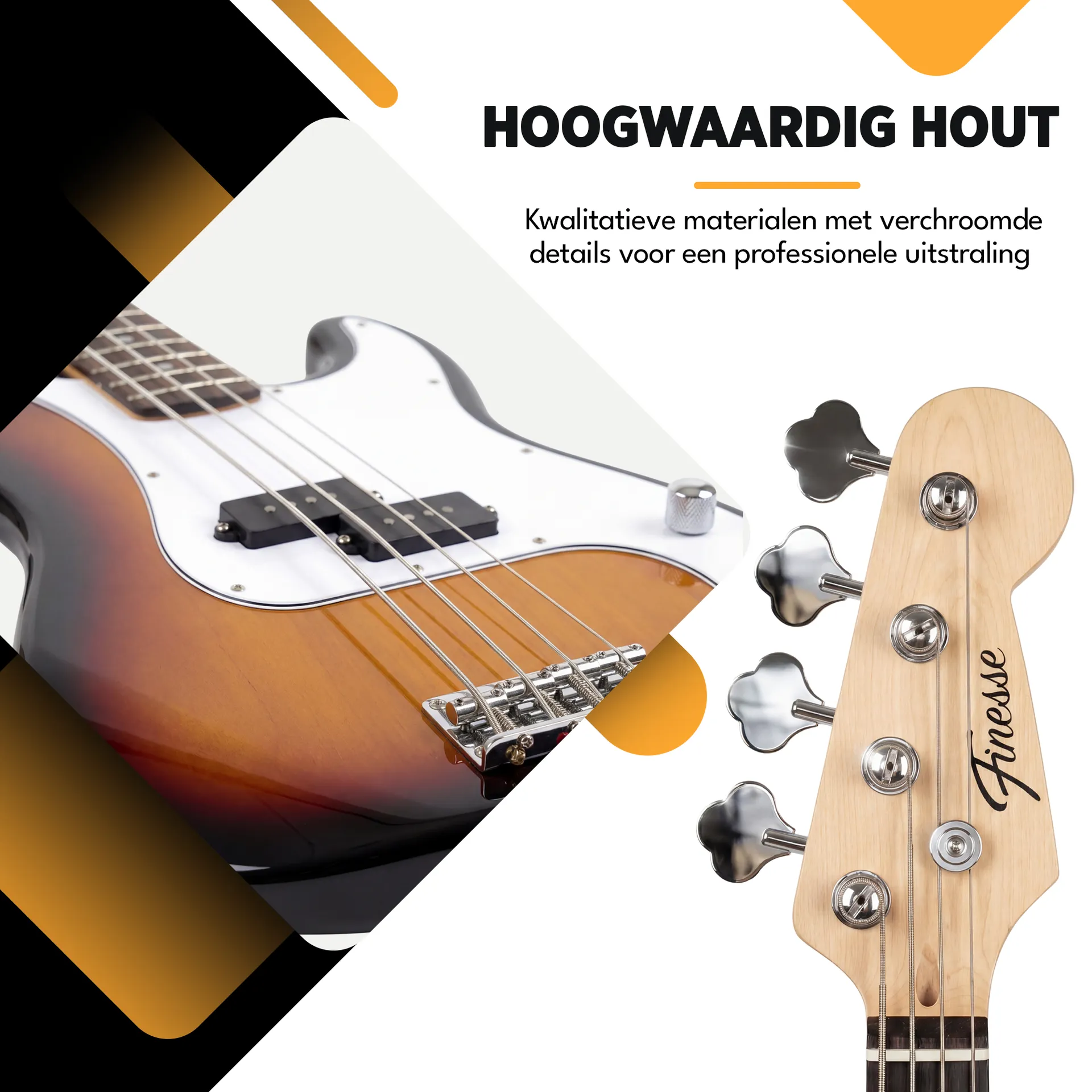 HOOGWAARDIG HOUT

Kwalitatieve materialen met verchroomde details voor een professionele uitstraling

Finesse