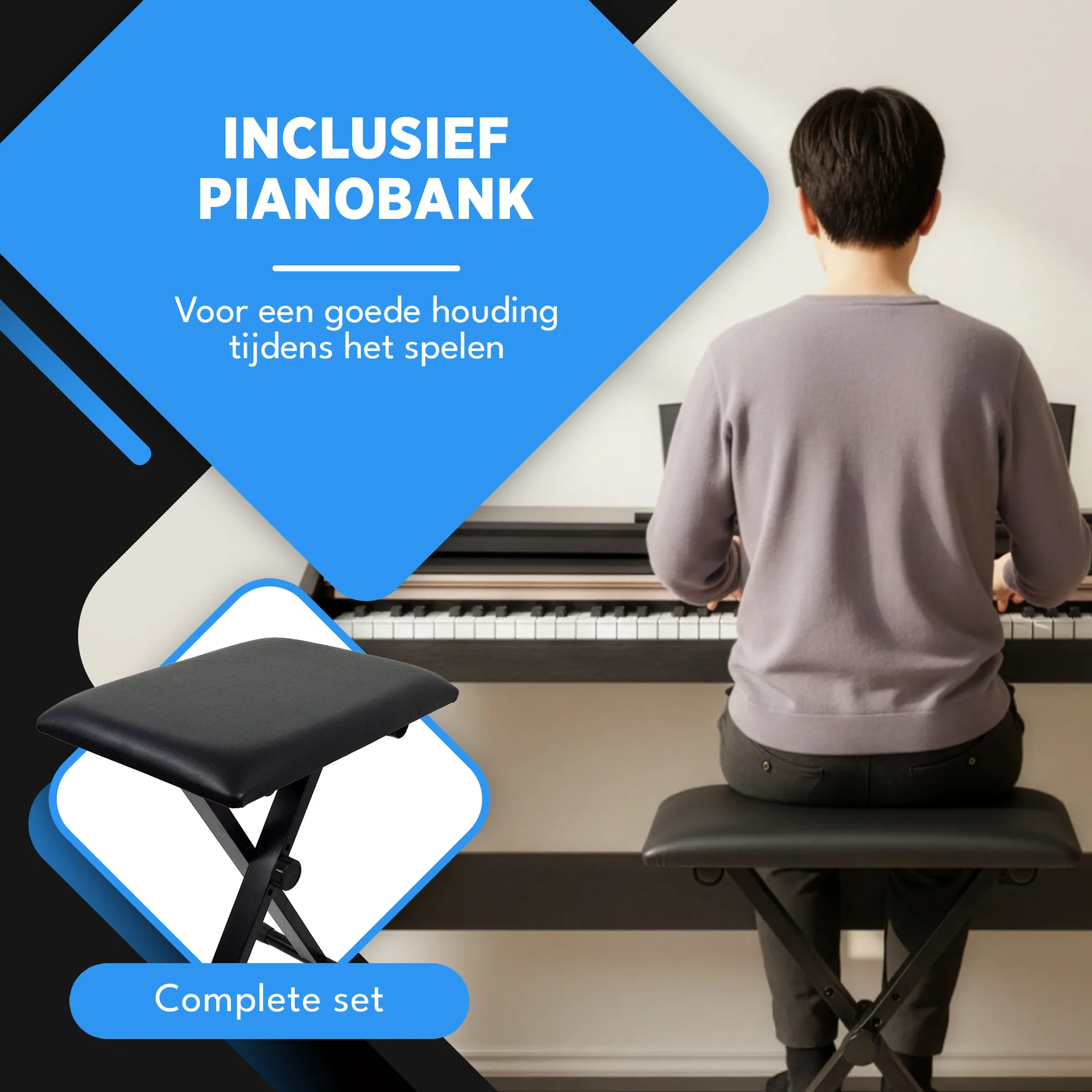 INCLUSIEF PIANOBANK

Voor een goede houding tijdens het spelen

Complete set