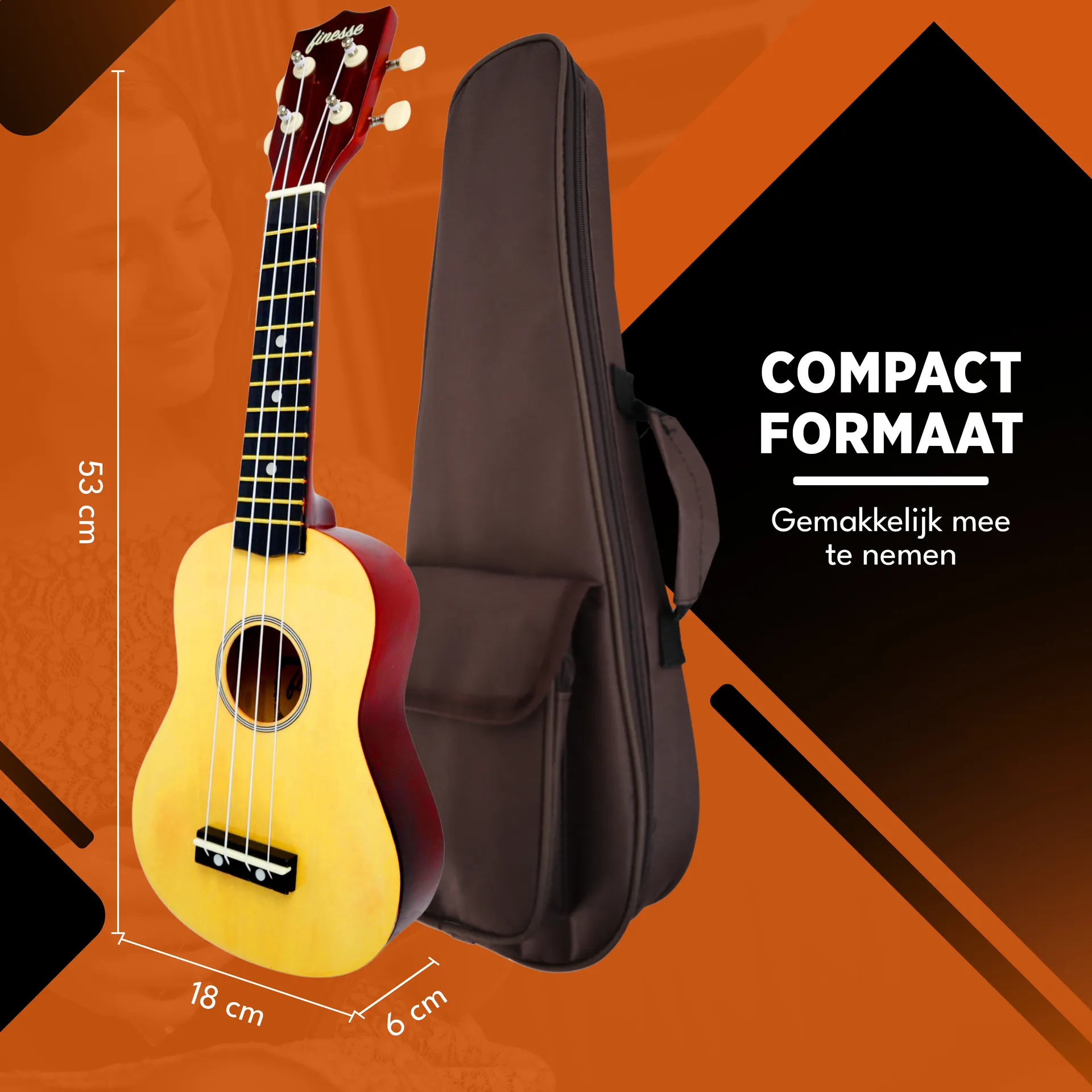 finesse

53 cm

18 cm

6 cm

COMPACT FORMAAT

Gemakkelijk mee te nemen