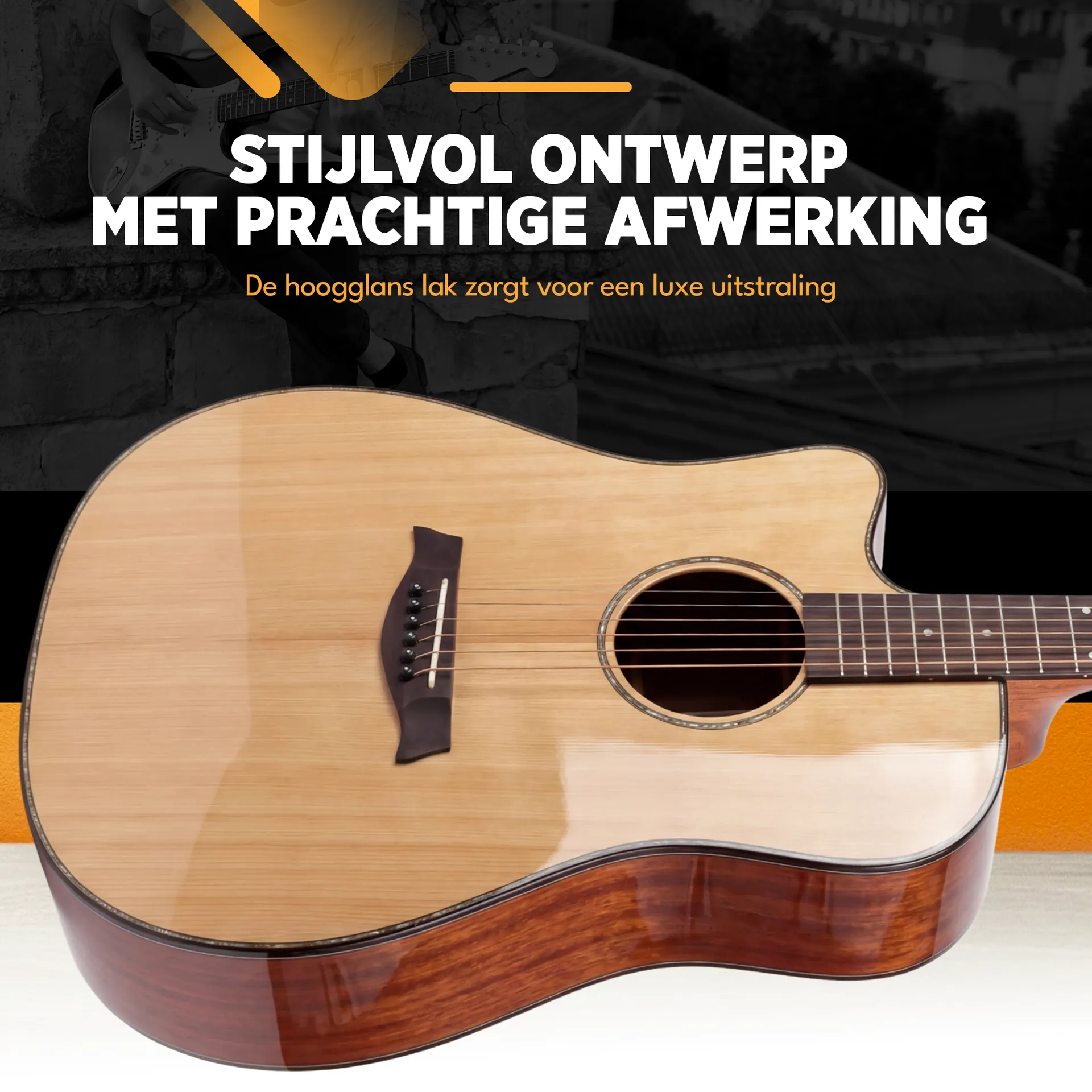 STIJLVOL ONTWERP
MET PRACHTIGE AFWERKING

De hoogglans lak zorgt voor een luxe uitstraling