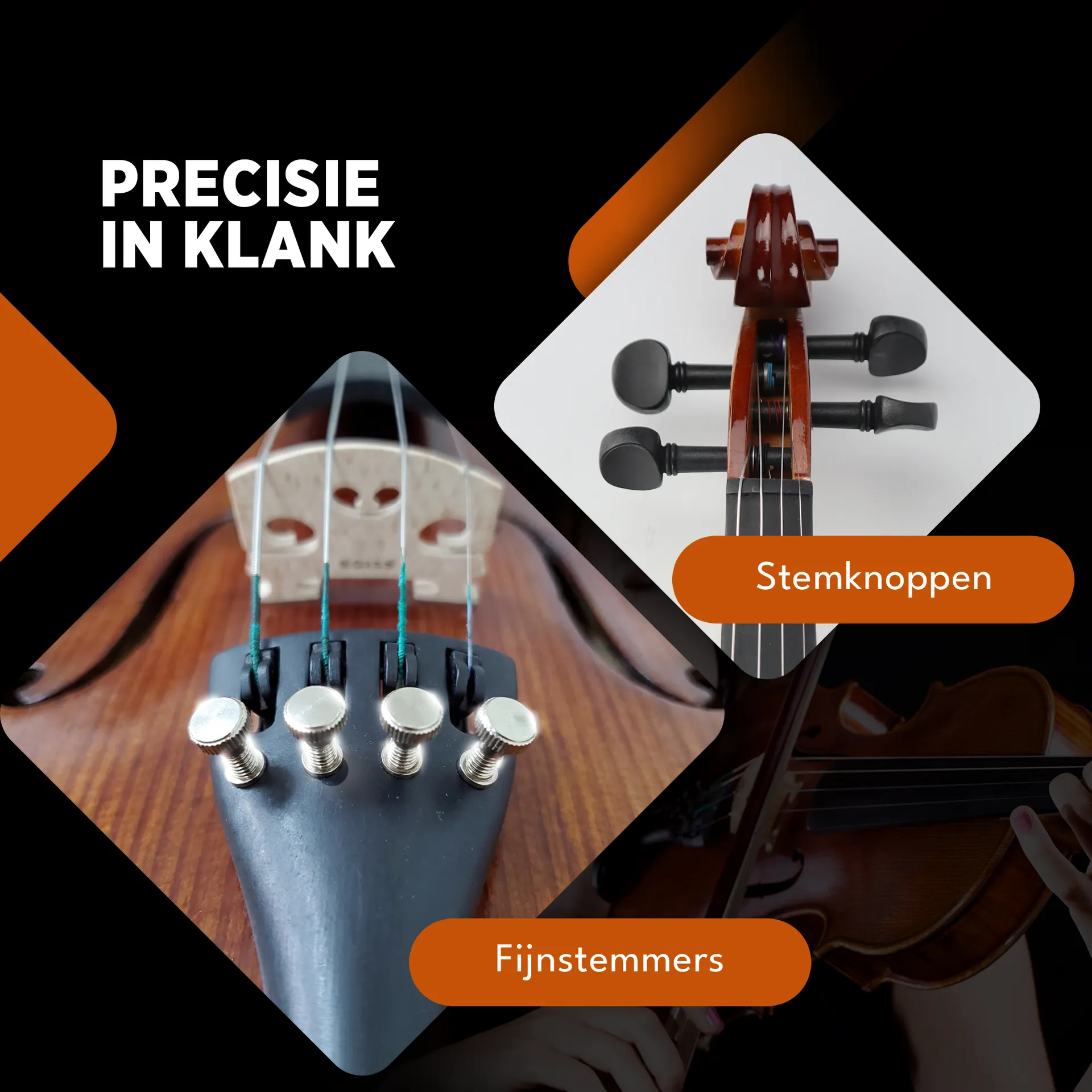 PRECISIE
IN KLANK

Stemknoppen

Fijnstemmers