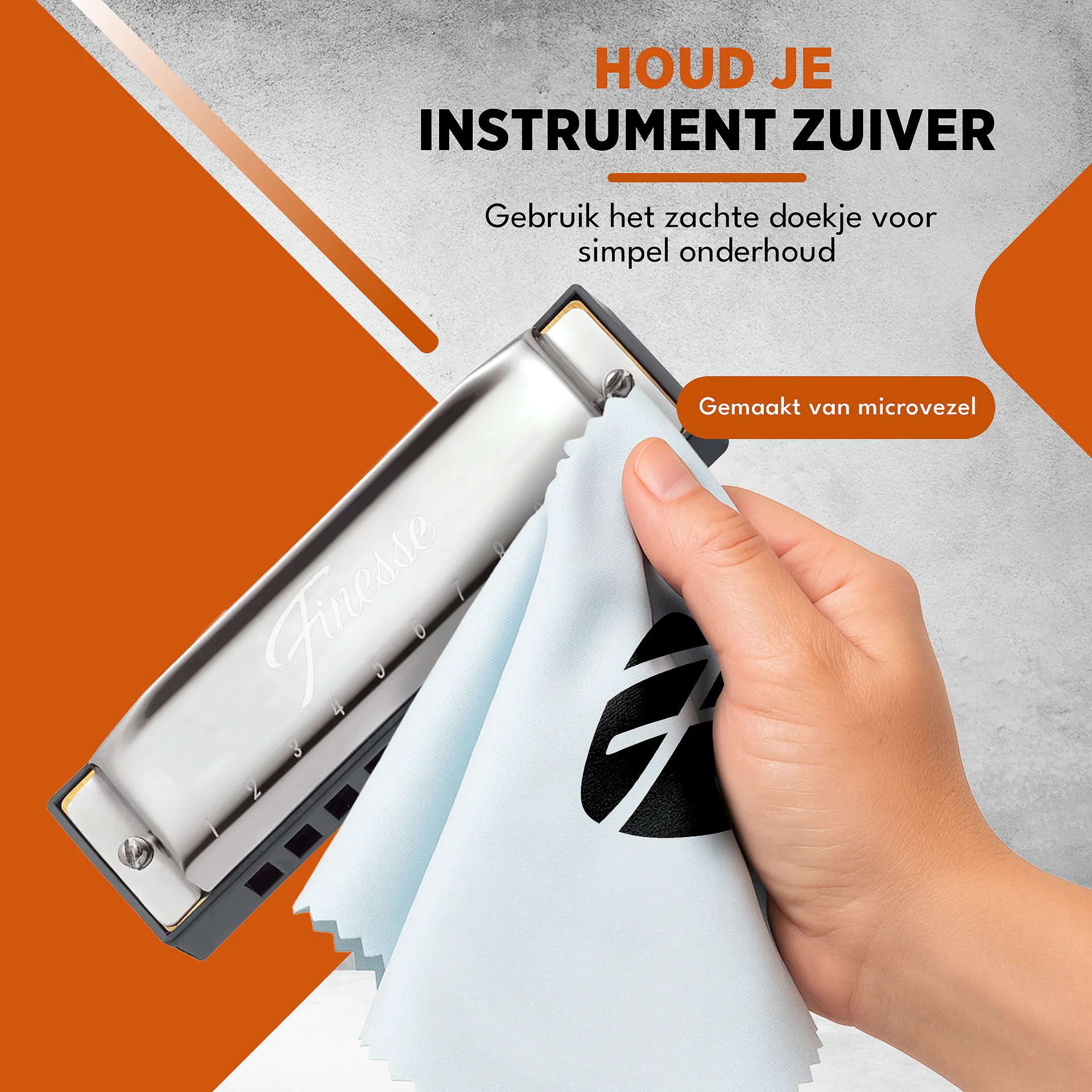 HOUD JE
INSTRUMENT ZUIVER

Gebruik het zachte doekje voor simpel onderhoud

Gemaakt van microvezel

Finesse

1 2 3 4 5 6 7 8