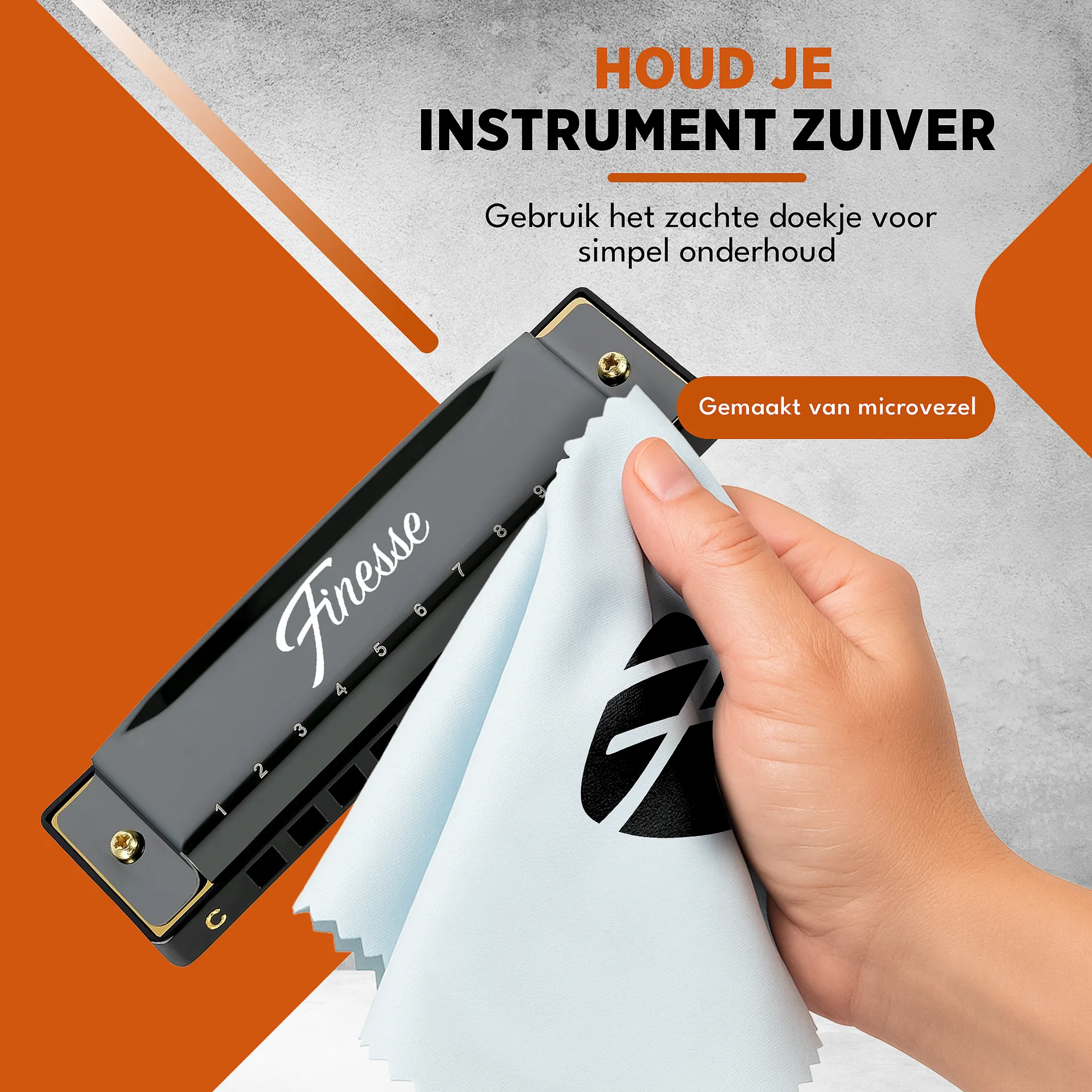 HOUD JE
INSTRUMENT ZUIVER

Gebruik het zachte doekje voor simpel onderhoud

Gemaakt van microvezel

Finesse

1 2 3 4 5 6 7 8 9

C