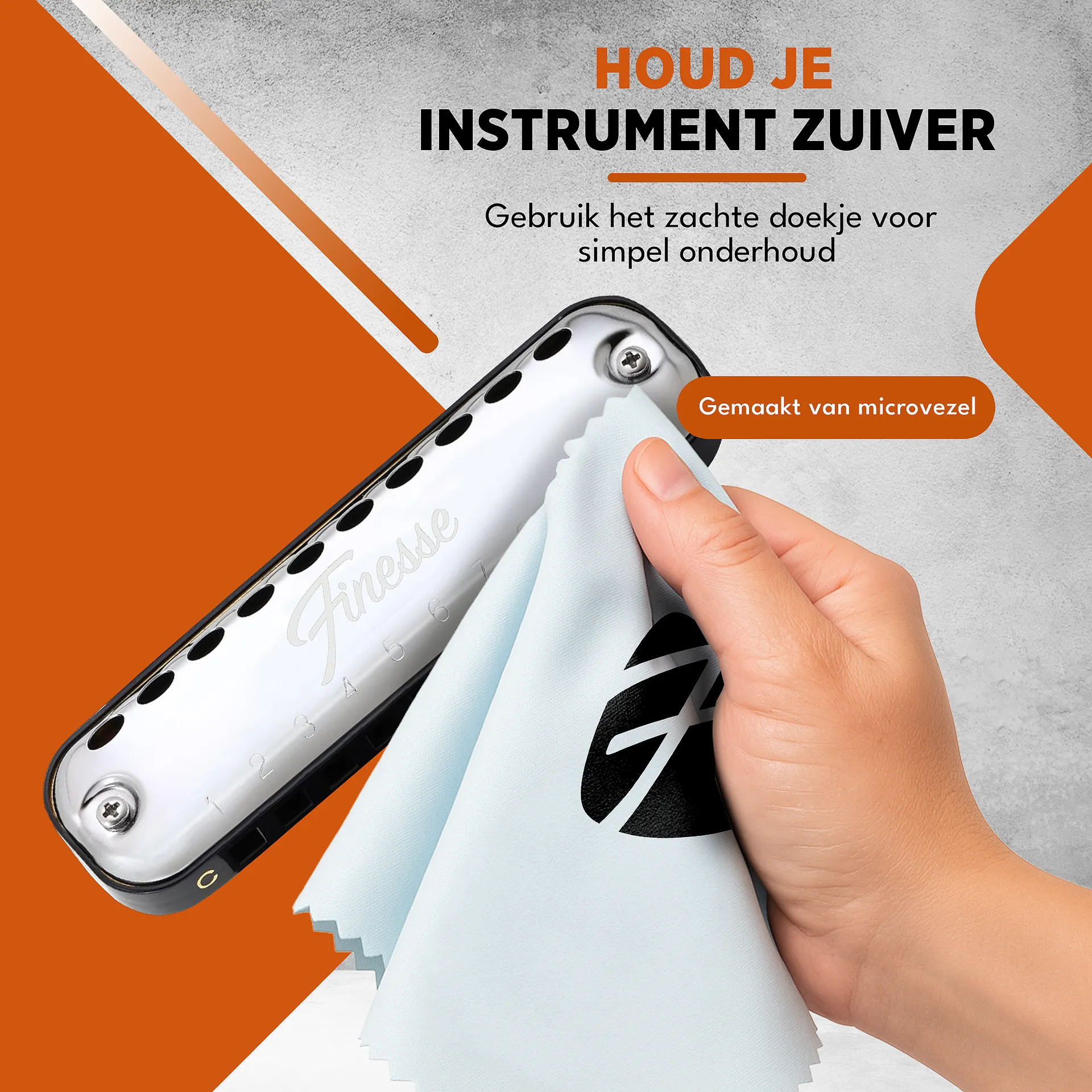 HOUD JE
INSTRUMENT ZUIVER

Gebruik het zachte doekje voor simpel onderhoud

Gemaakt van microvezel

Finesse

1 2 3 4 5 6 7

C