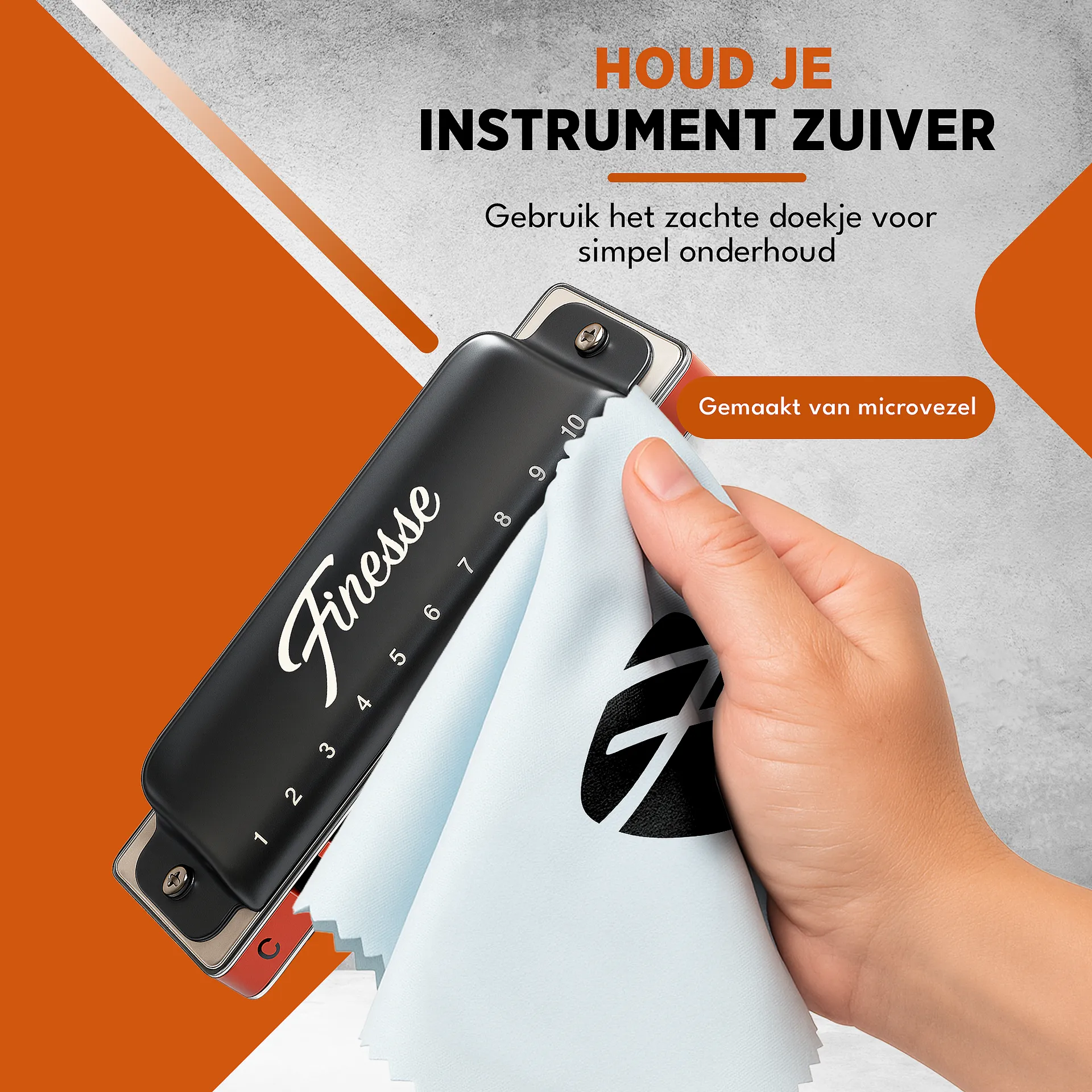 HOUD JE
INSTRUMENT ZUIVER

Gebruik het zachte doekje voor simpel onderhoud

Gemaakt van microvezel

Finesse

1 2 3 4 5 6 7 8 9 10

C