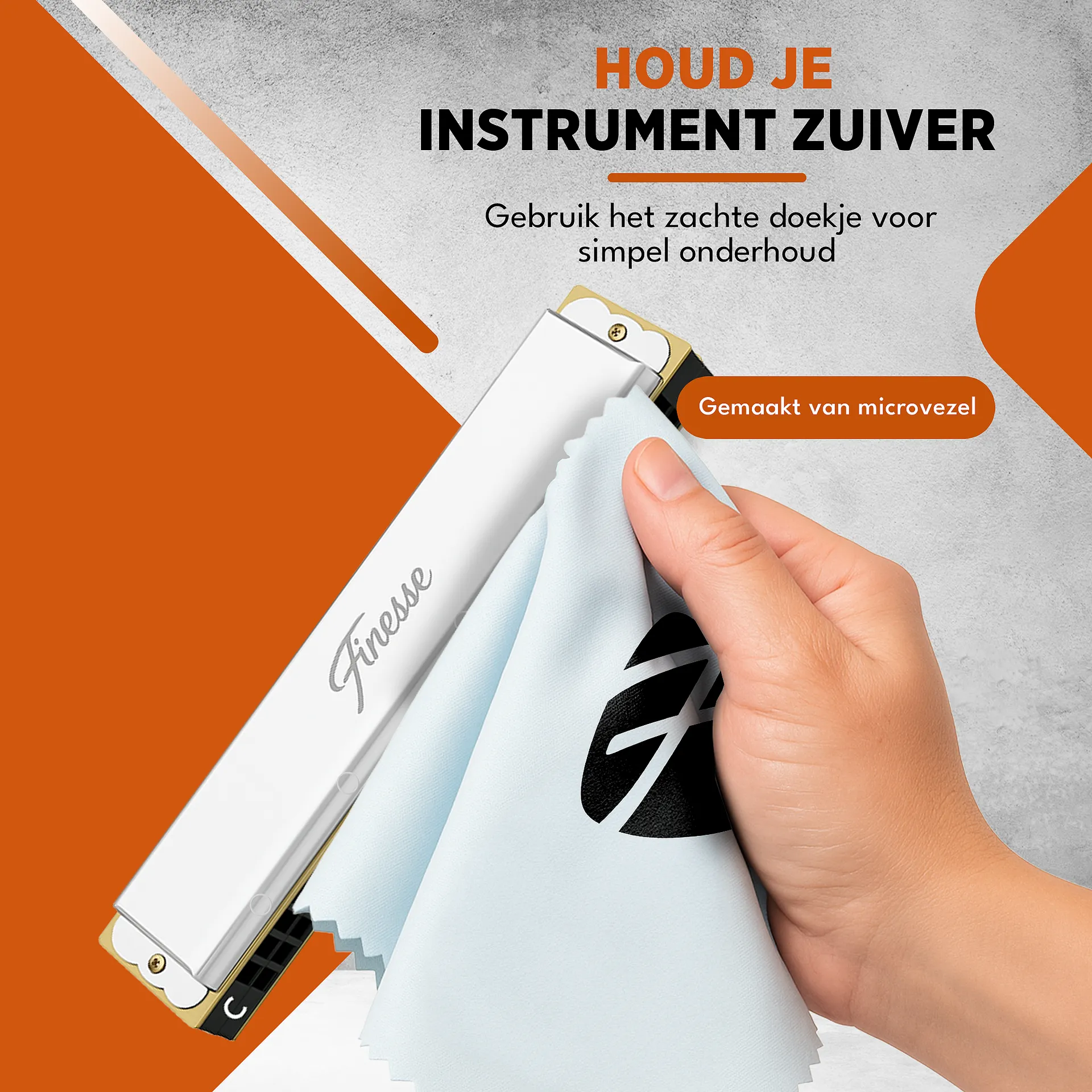 HOUD JE
INSTRUMENT ZUIVER

Gebruik het zachte doekje voor simpel onderhoud

Gemaakt van microvezel

Finesse

C