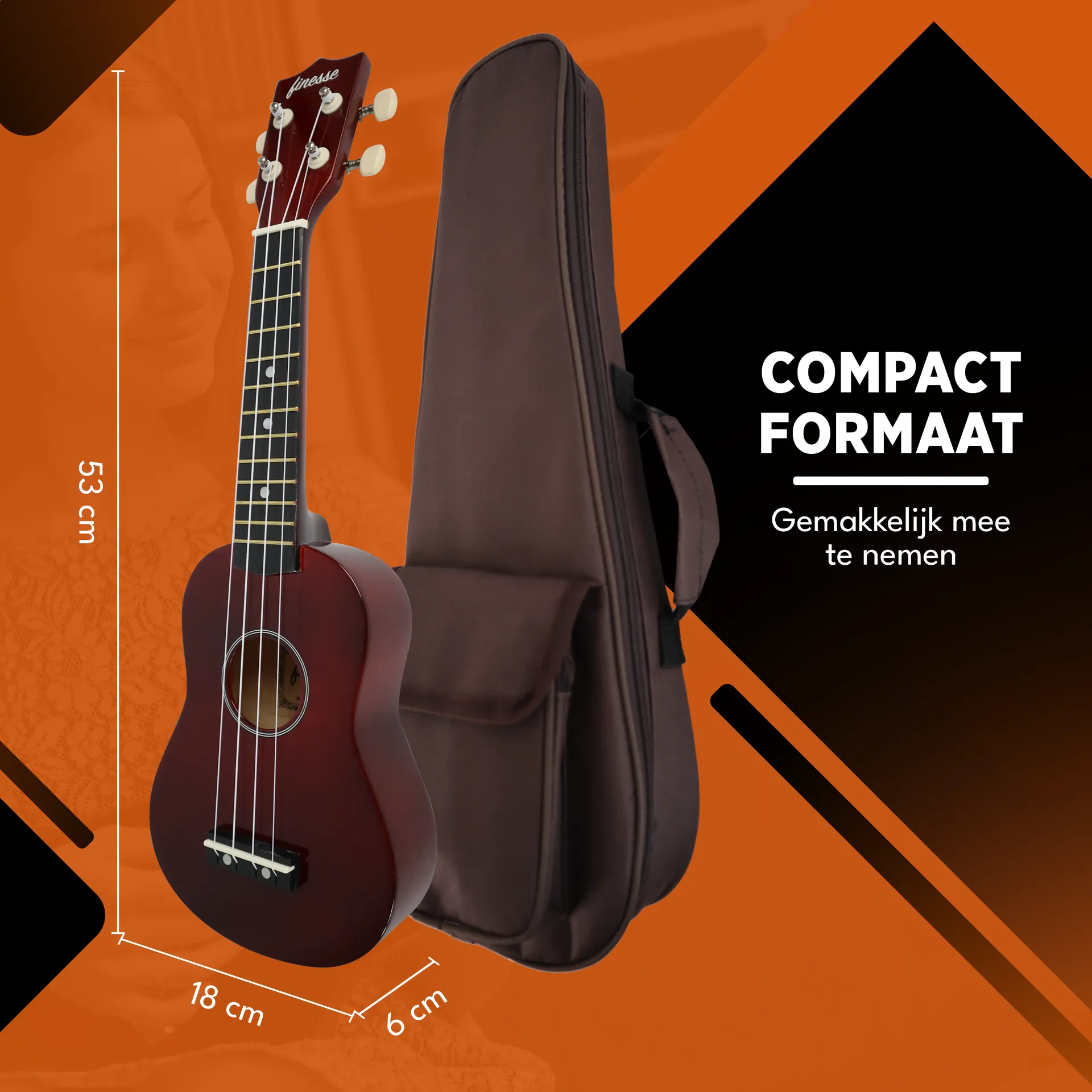 finesse

53 cm

18 cm

6 cm

COMPACT FORMAAT

Gemakkelijk mee te nemen