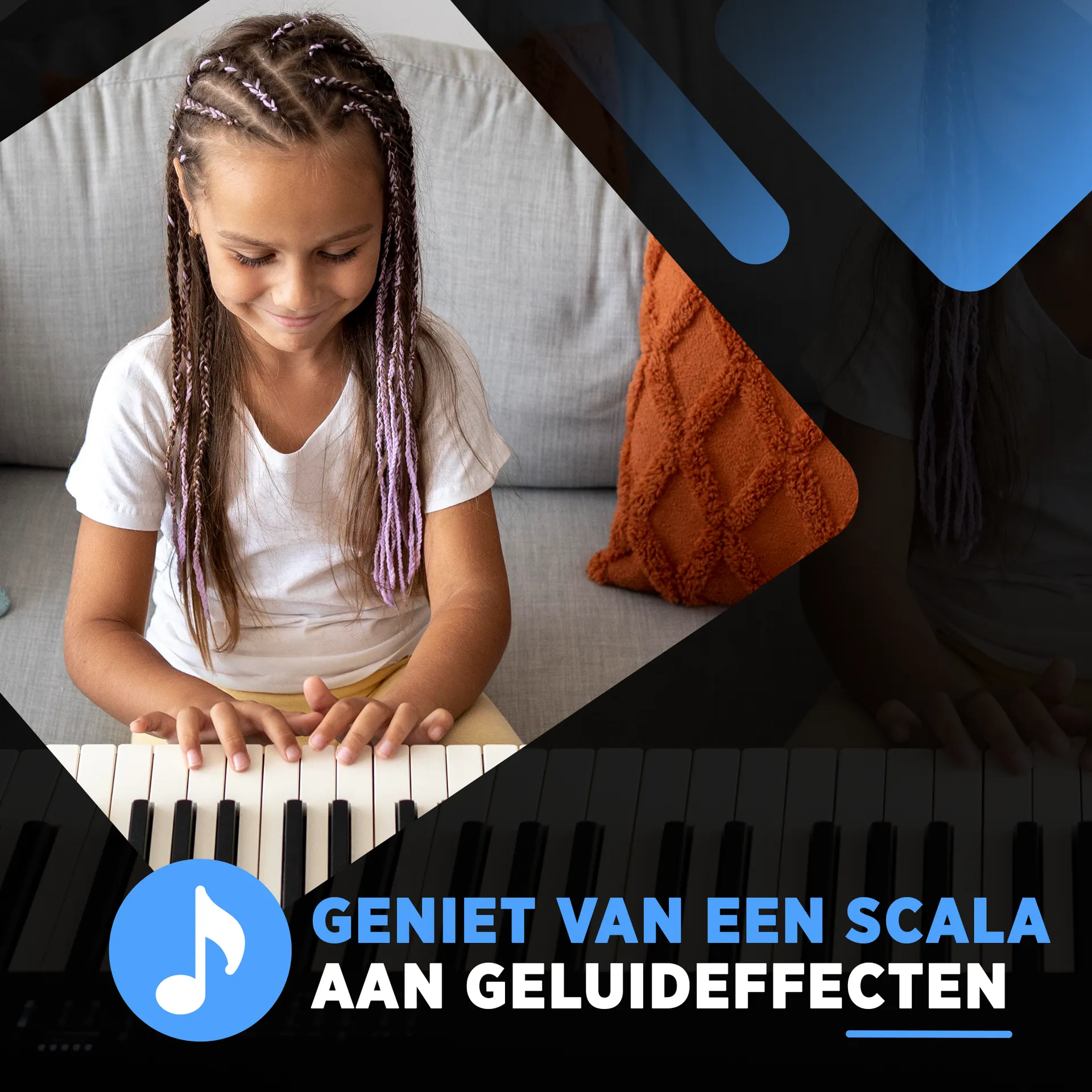 GENIET VAN EEN SCALA
AAN GELUIDEFFECTEN