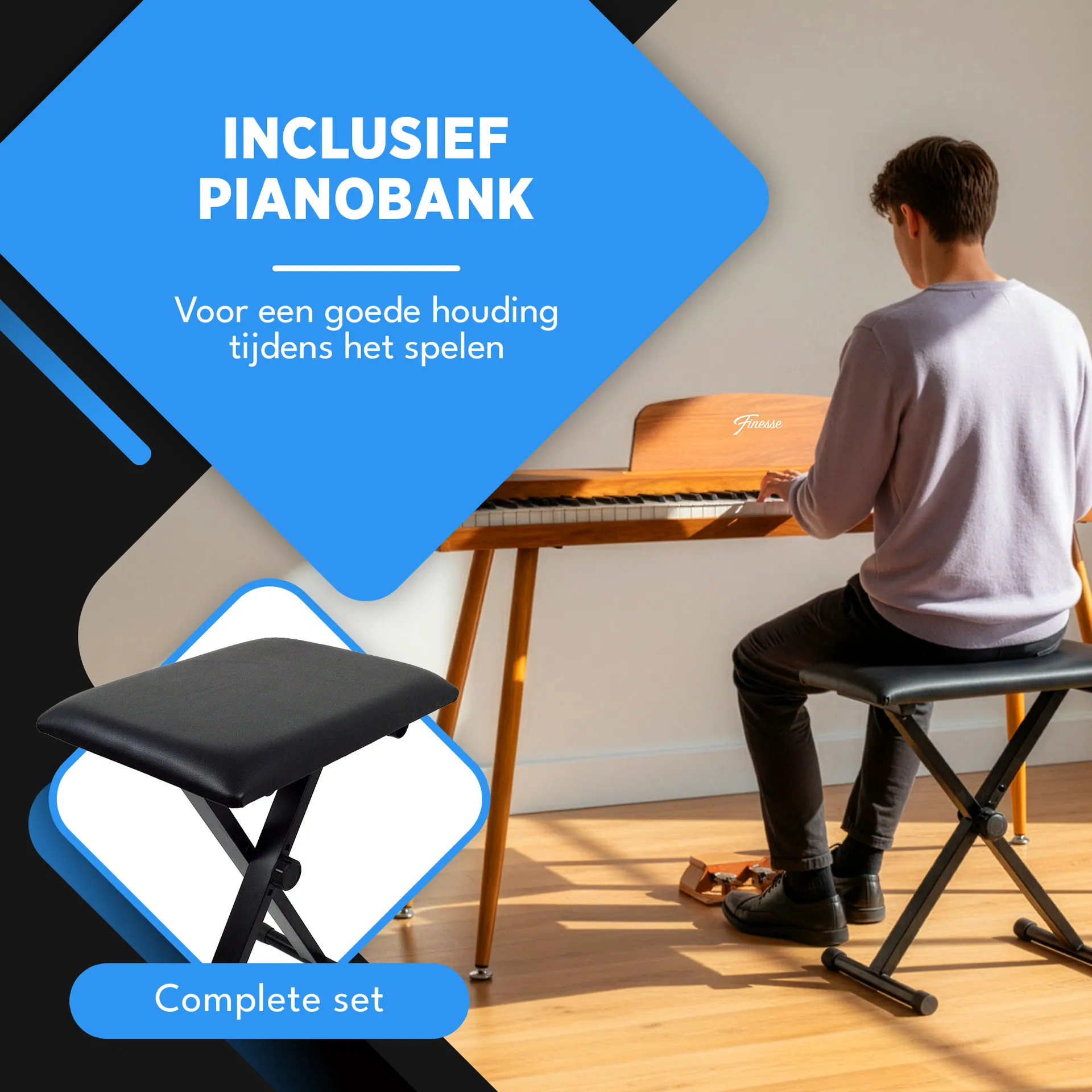 INCLUSIEF PIANOBANK

Voor een goede houding tijdens het spelen

Finesse

Complete set