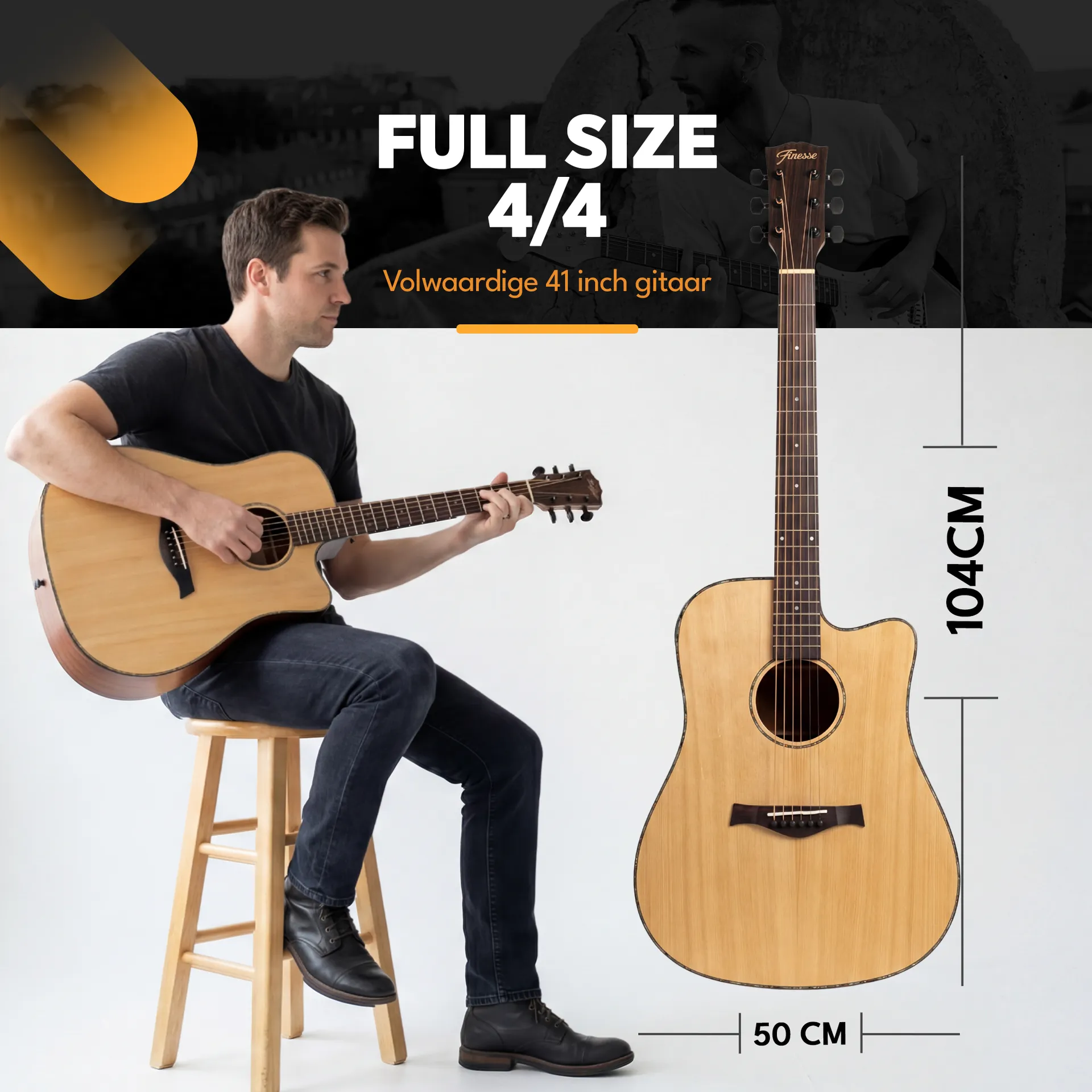 FULL SIZE
4/4

Volwaardige 41 inch gitaar

Finesse

104CM

50 CM