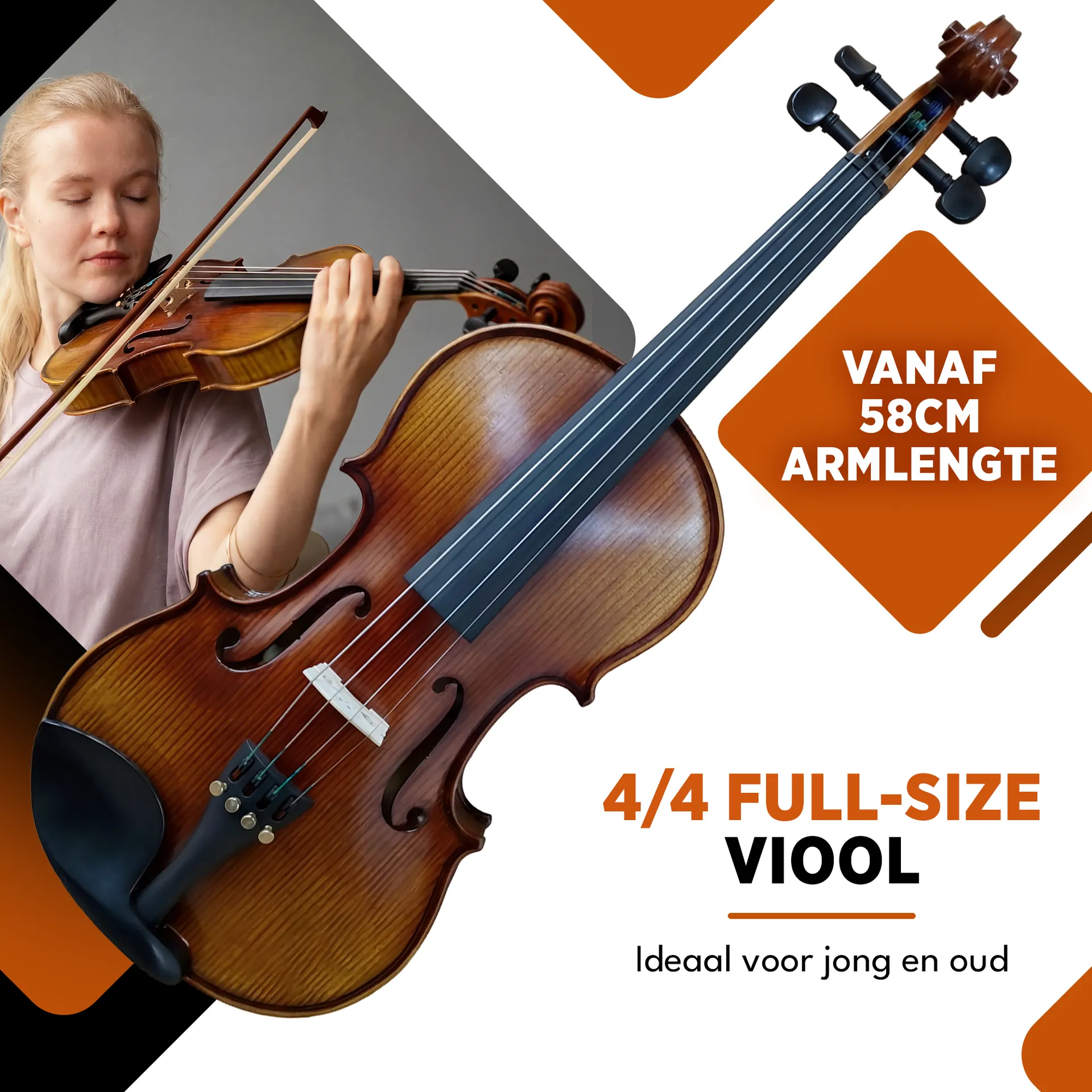 VANAF
58CM
ARMLENGTE

4/4 FULL-SIZE
VIOOL

Ideaal voor jong en oud