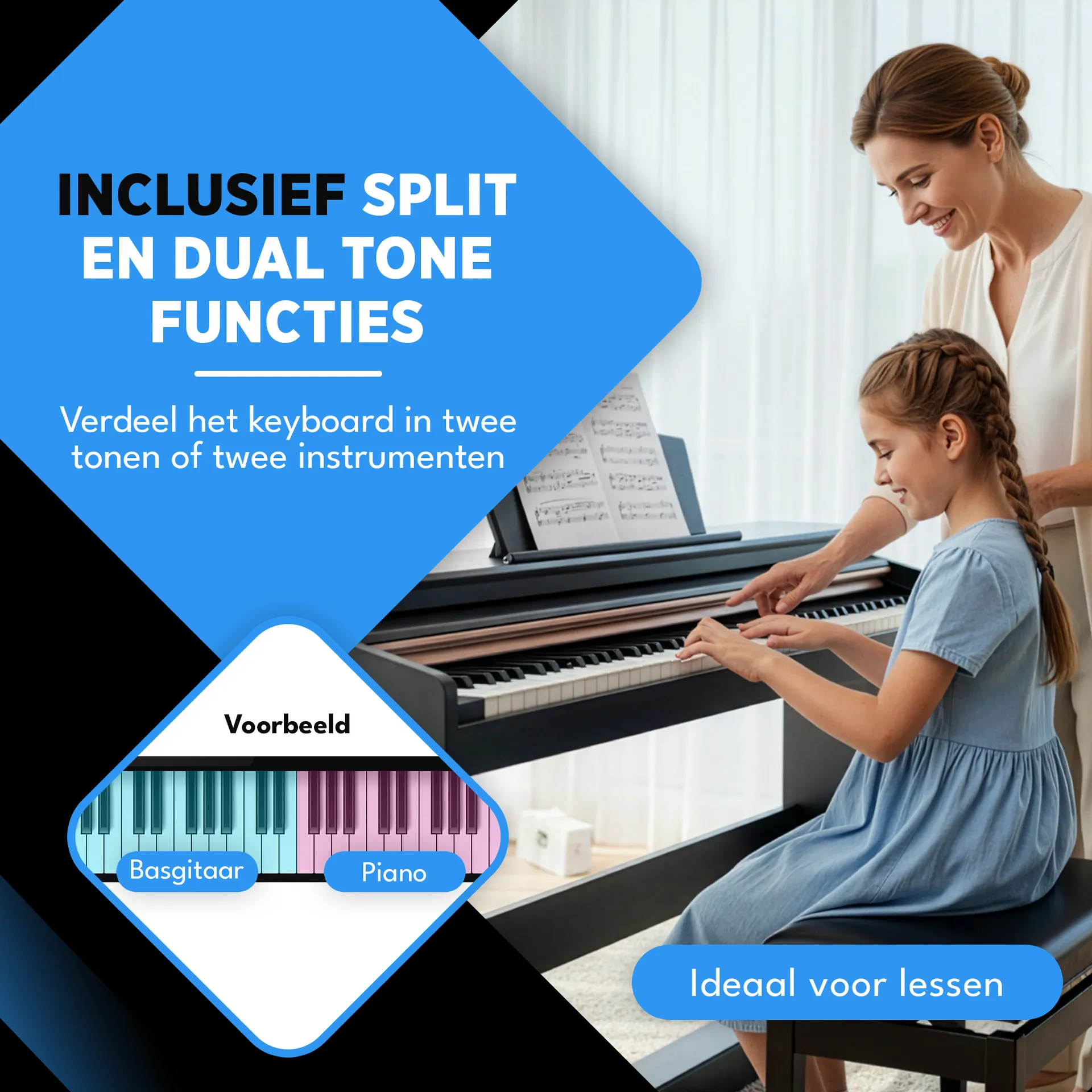 INCLUSIEF SPLIT EN DUAL TONE FUNCTIES

Verdeel het keyboard in twee tonen of twee instrumenten

Voorbeeld

Basgitaar

Piano

Ideaal voor lessen