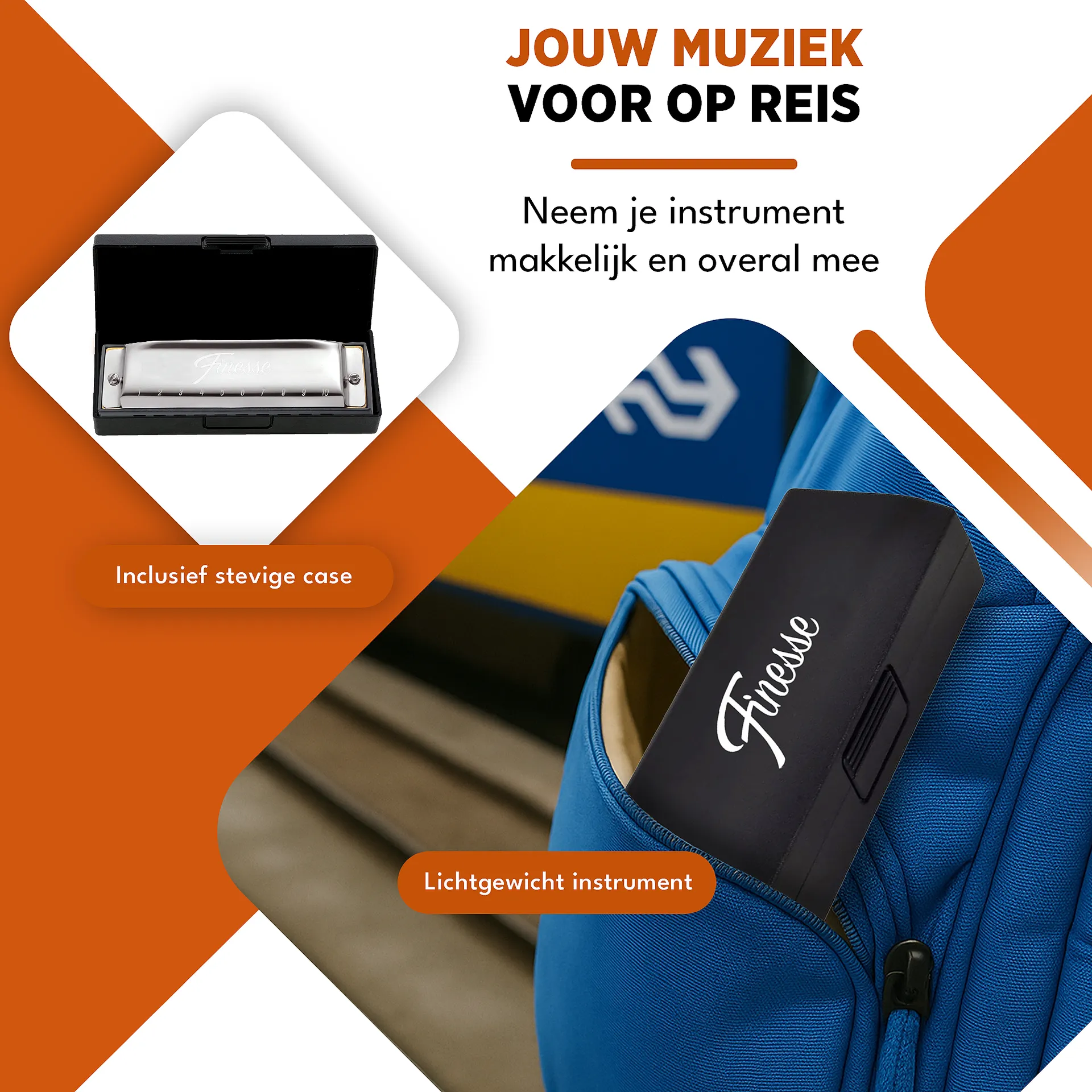 JOUW MUZIEK
VOOR OP REIS

Neem je instrument makkelijk en overal mee

Finesse
1 2 3 4 5 6 7 8 9 10

Inclusief stevige case

Finesse

Lichtgewicht instrument