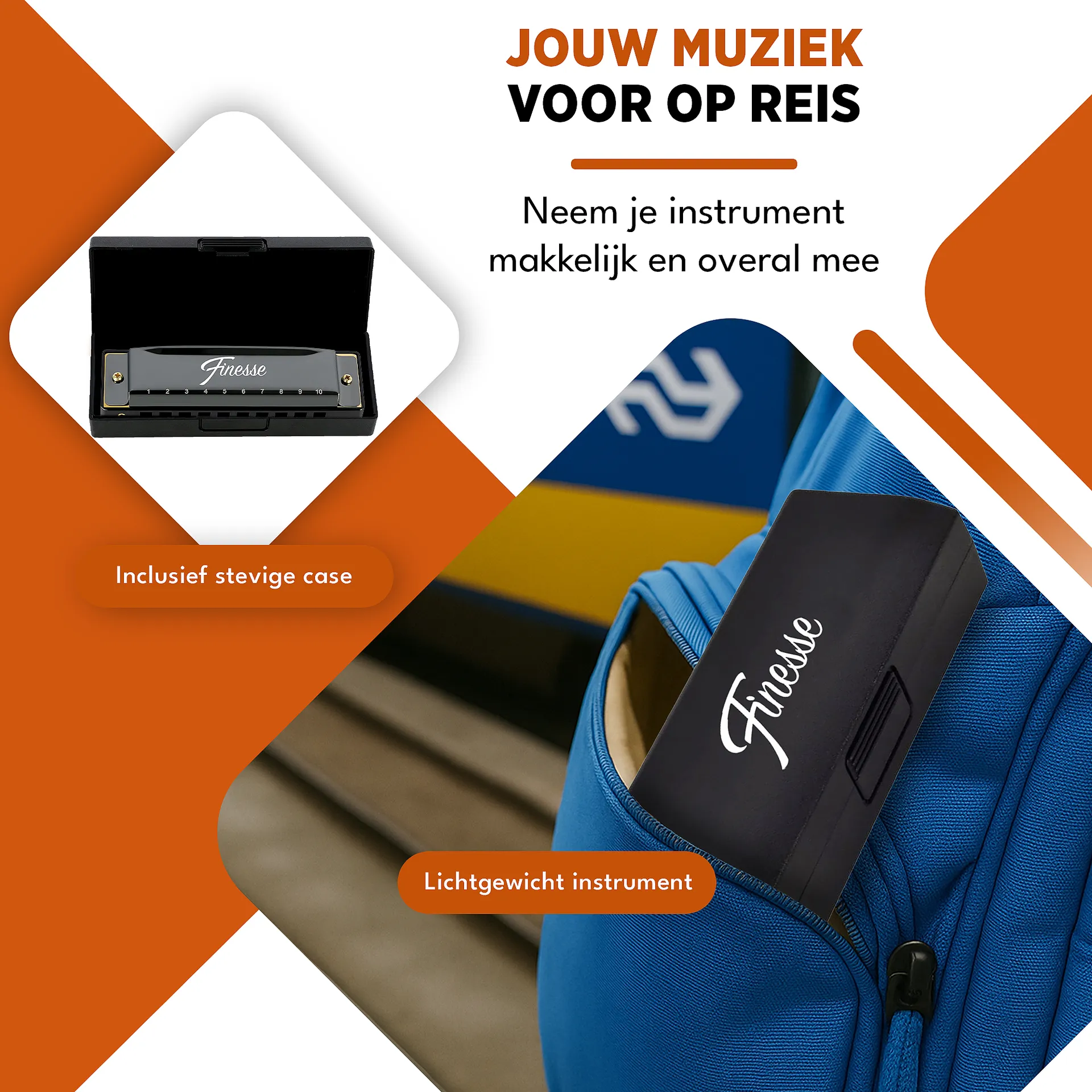 JOUW MUZIEK
VOOR OP REIS

Neem je instrument makkelijk en overal mee

Finesse
1 2 3 4 5 6 7 8 9 10

Inclusief stevige case

Finesse

Lichtgewicht instrument