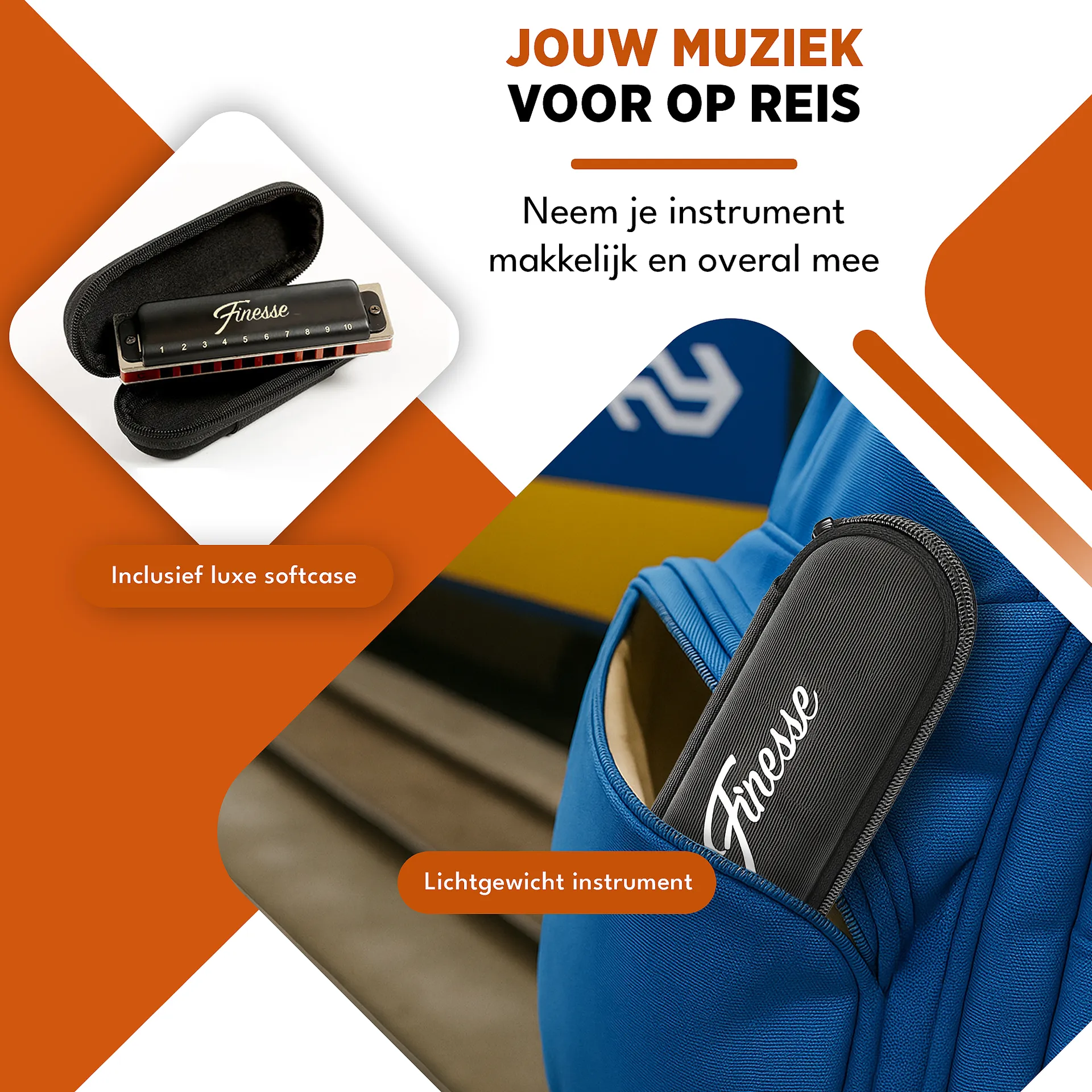 JOUW MUZIEK
VOOR OP REIS

Neem je instrument makkelijk en overal mee

Finesse
1 2 3 4 5 6 7 8 9 10

Inclusief luxe softcase

Finesse

Lichtgewicht instrument