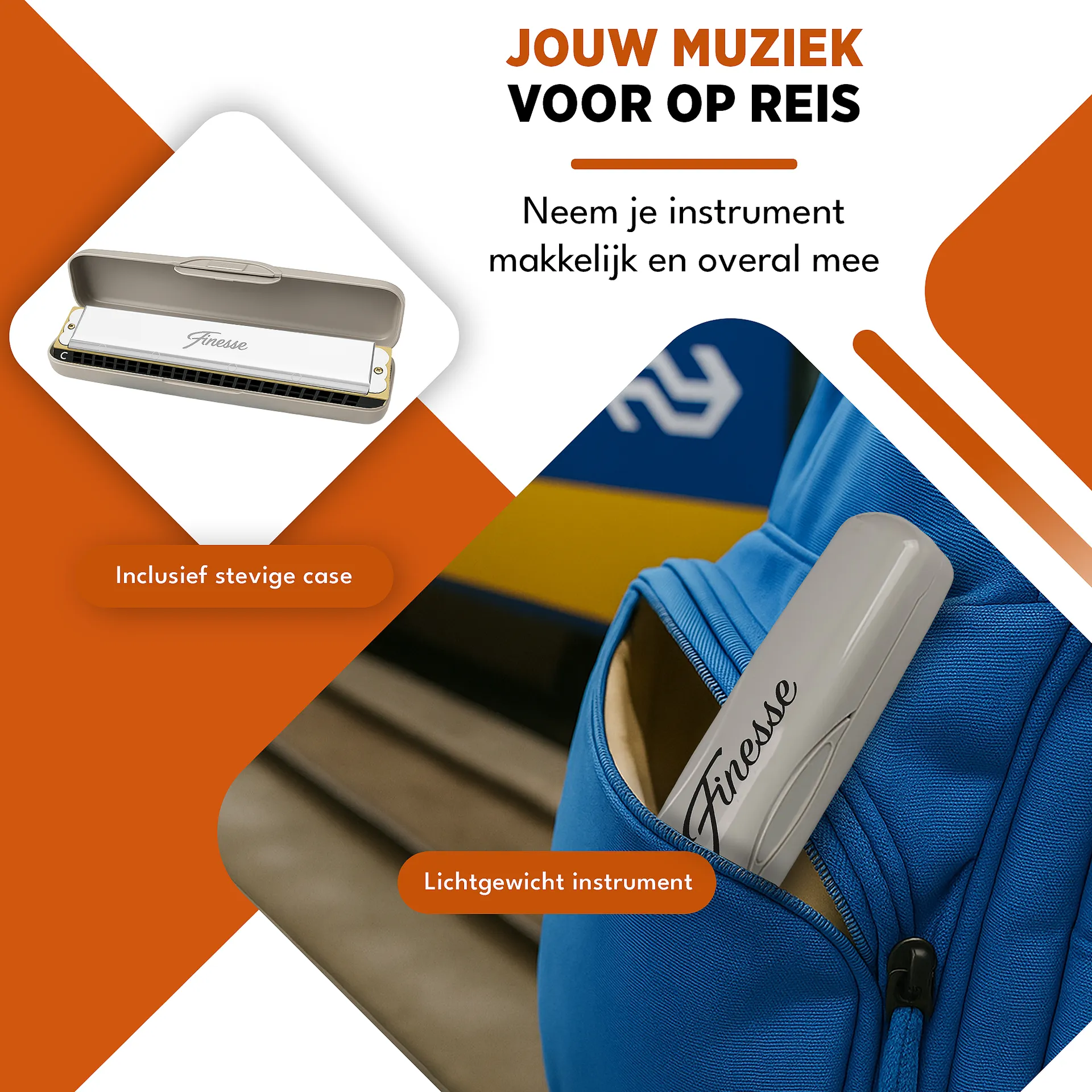 JOUW MUZIEK
VOOR OP REIS

Neem je instrument makkelijk en overal mee

Finesse
C

Inclusief stevige case

Finesse

Lichtgewicht instrument