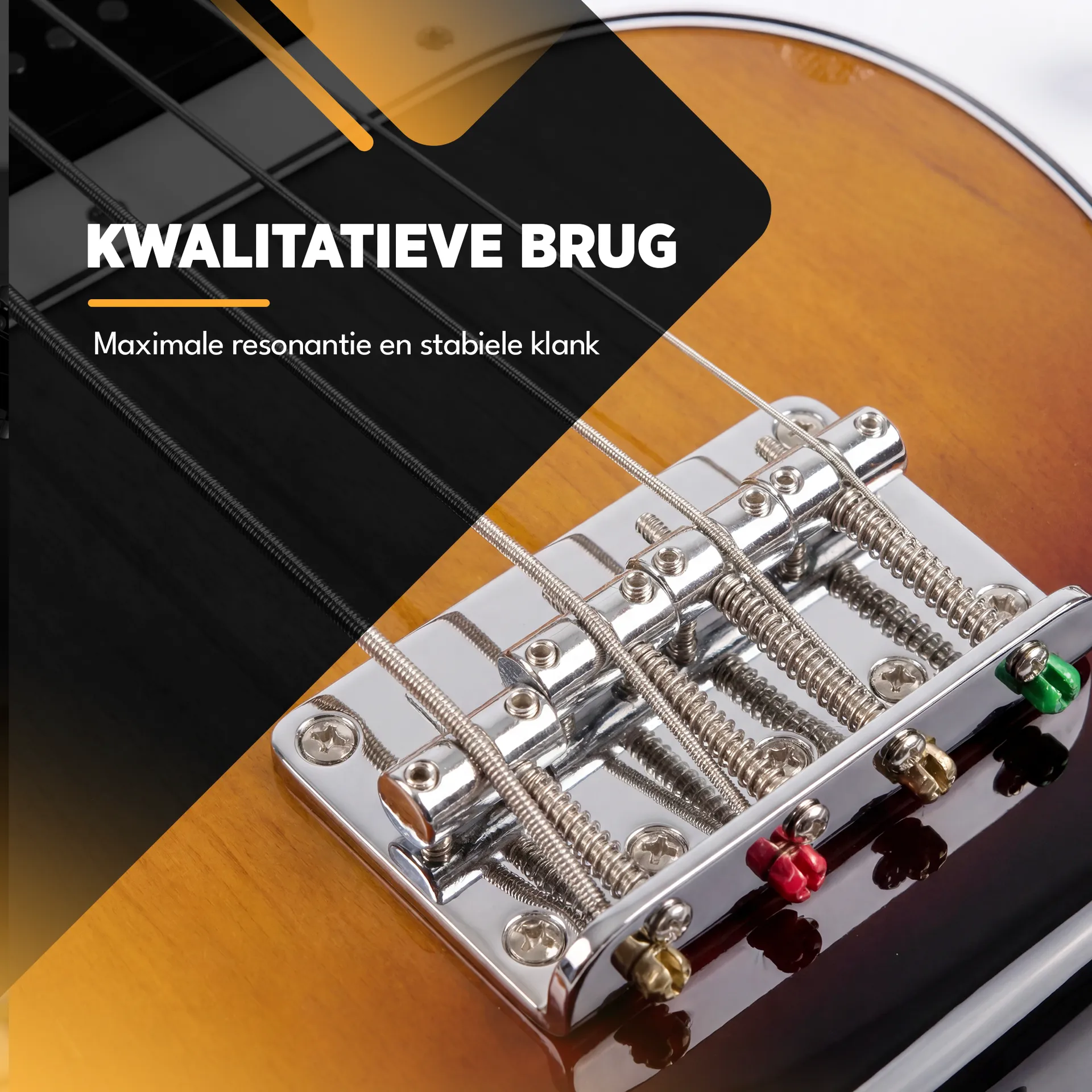 KWALITATIEVE BRUG

Maximale resonantie en stabiele klank