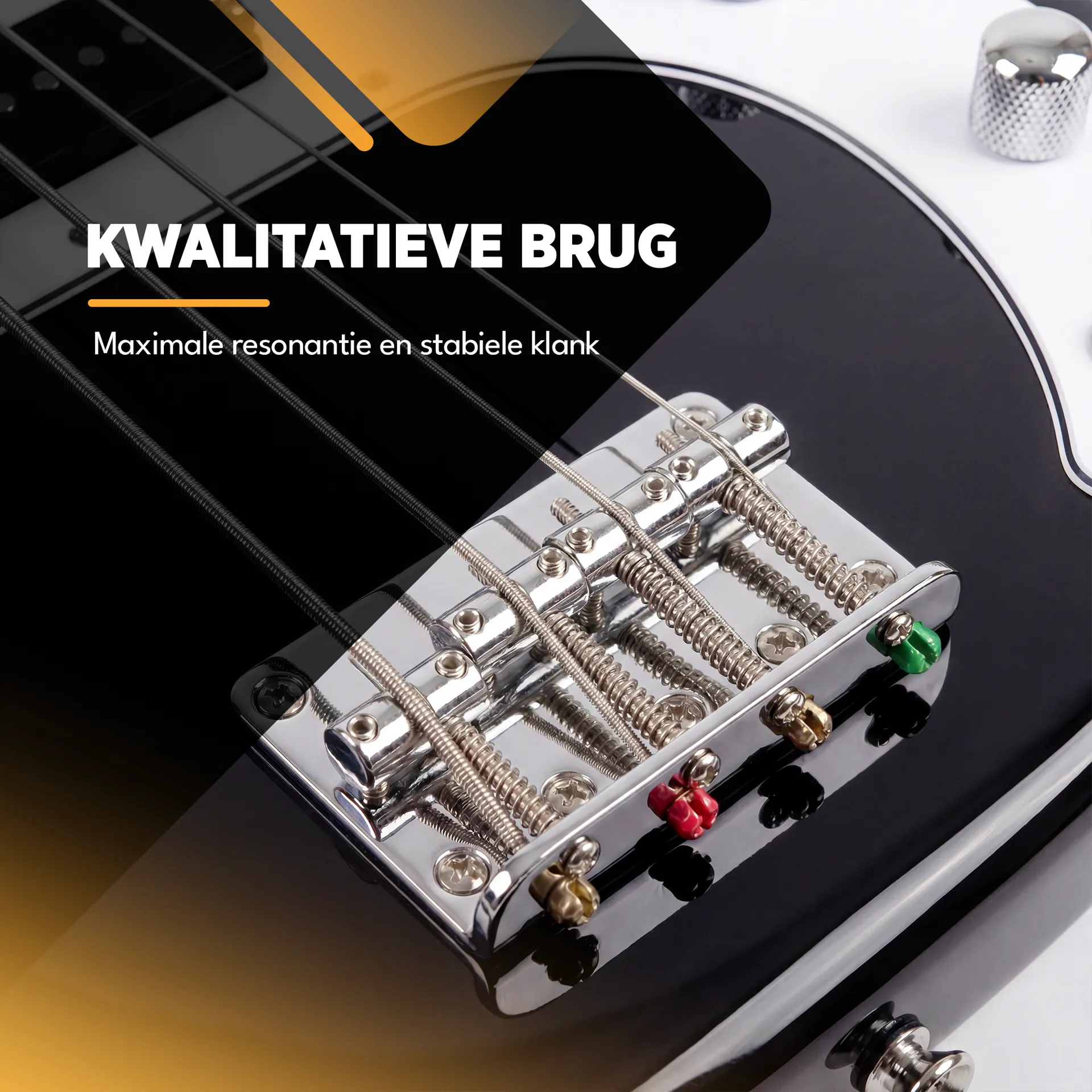 KWALITATIEVE BRUG

Maximale resonantie en stabiele klank