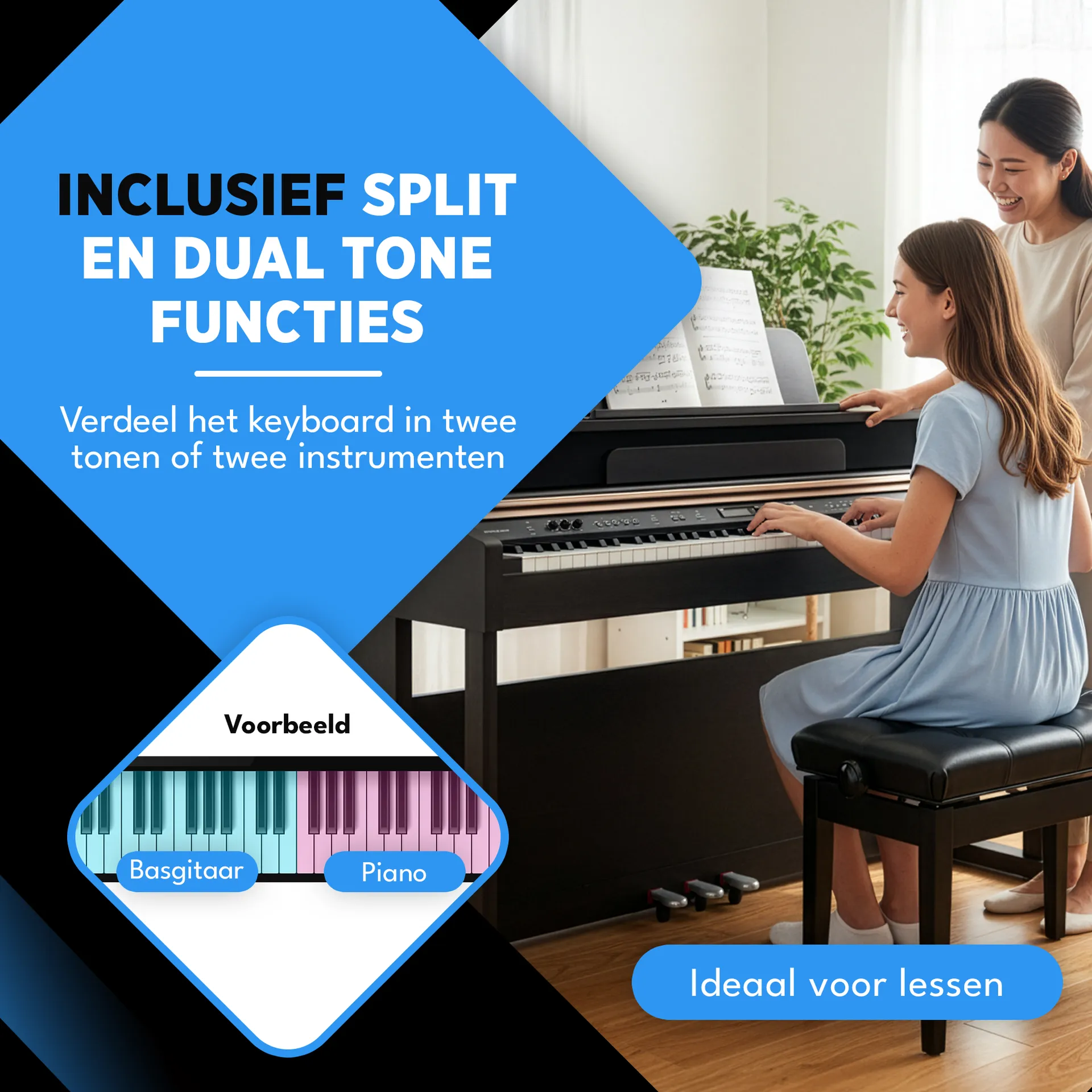 INCLUSIEF SPLIT EN DUAL TONE FUNCTIES

Verdeel het keyboard in twee tonen of twee instrumenten

Voorbeeld

Basgitaar

Piano

Ideaal voor lessen