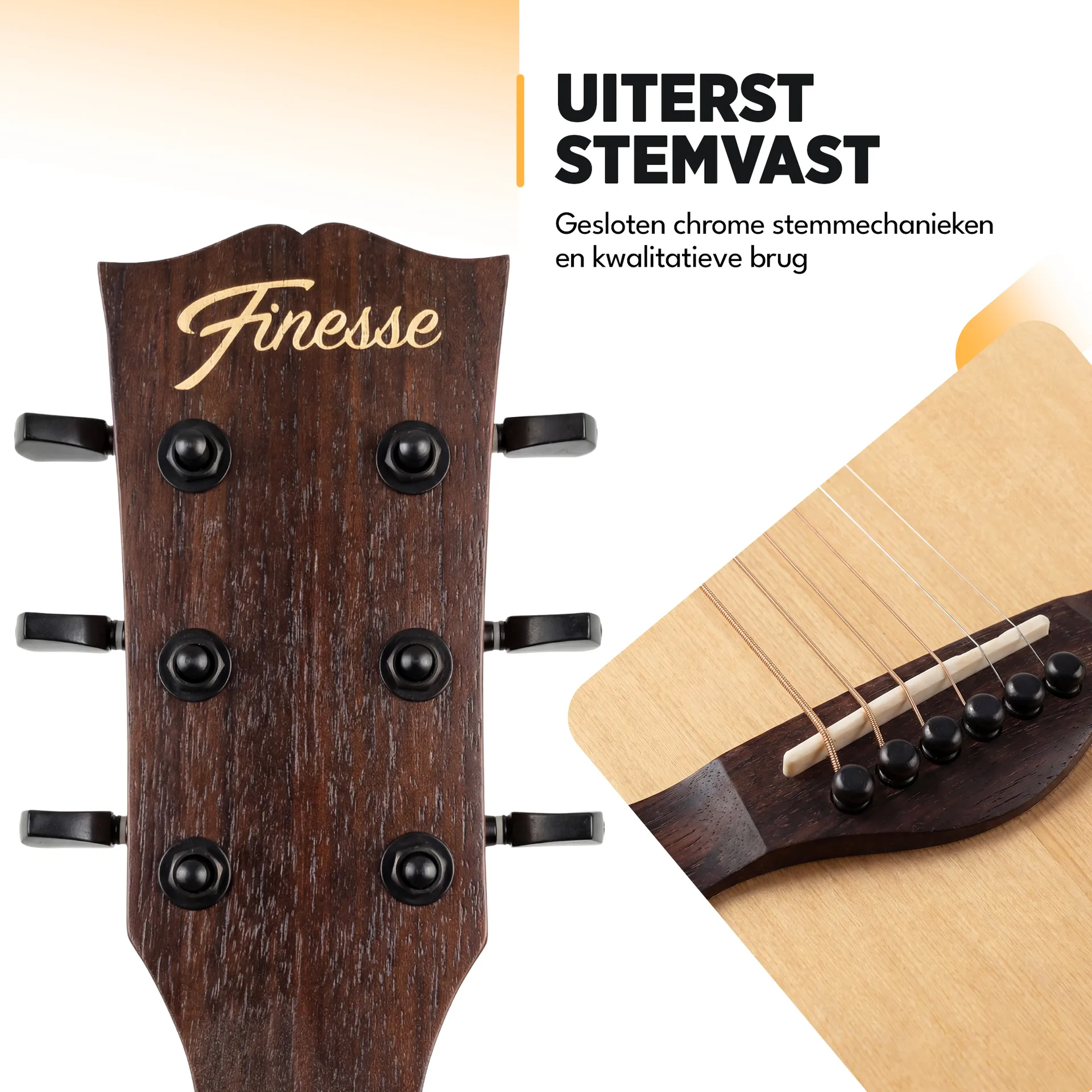 UITERST STEMVAST

Gesloten chrome stemmechanieken en kwalitatieve brug

Finesse