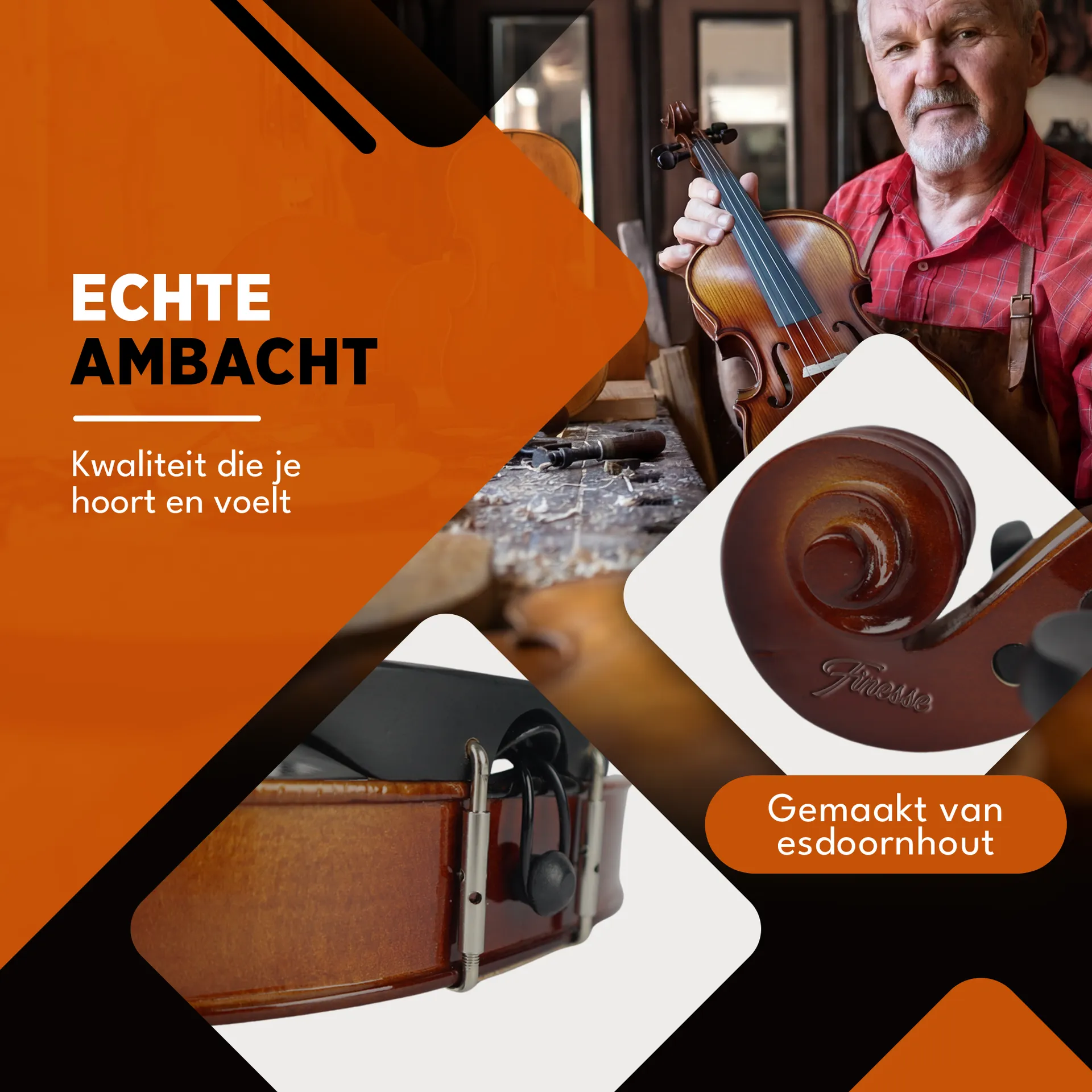 ECHTE
AMBACHT

Kwaliteit die je hoort en voelt

Finesse

Gemaakt van esdoornhout