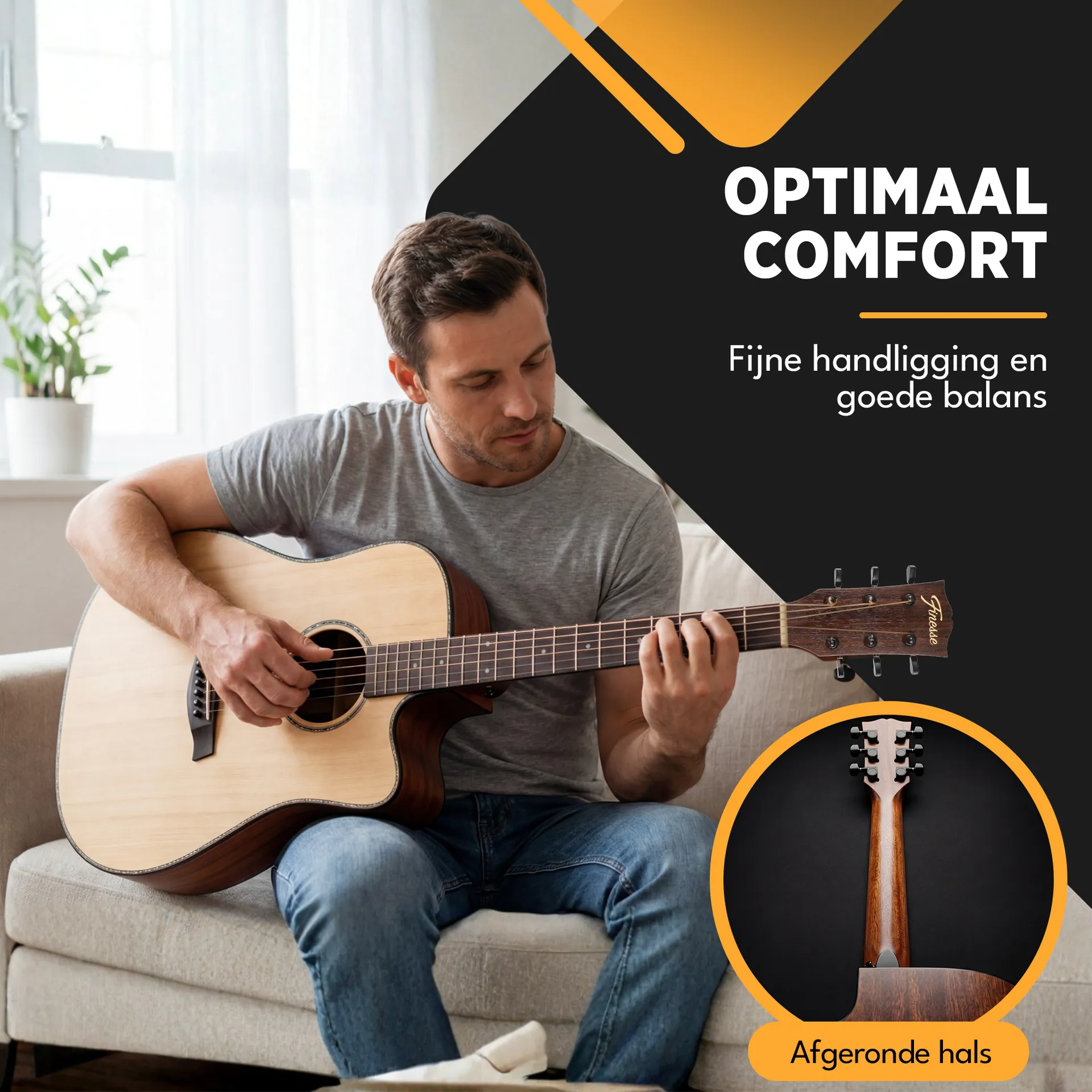 OPTIMAAL COMFORT

Fijne handligging en goede balans

Finesse

Afgeronde hals