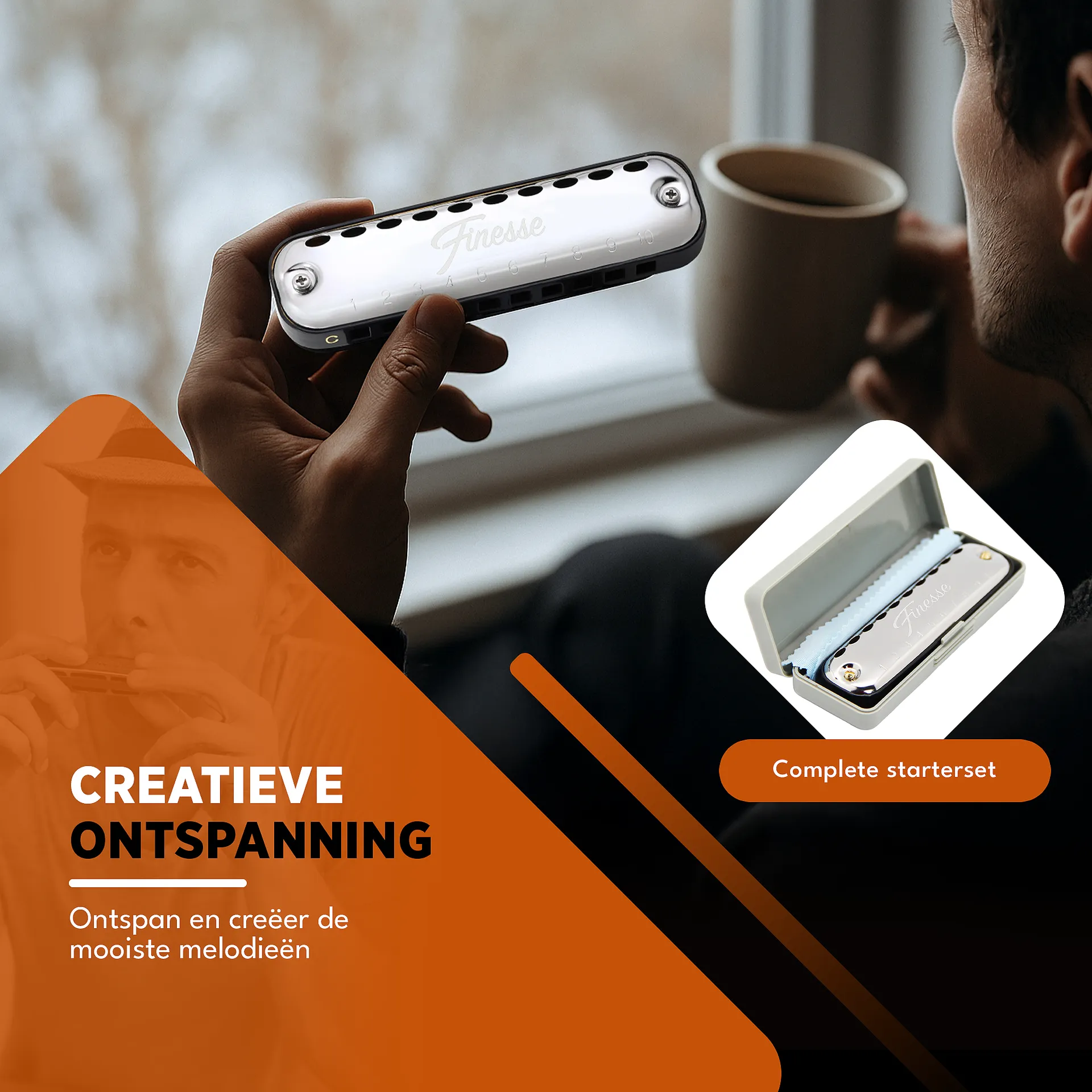 Finesse
1 2 3 4 5 6 7 8 9 10
C

Finesse

Complete starterset

CREATIEVE ONTSPANNING

Ontspan en creëer de mooiste melodieën