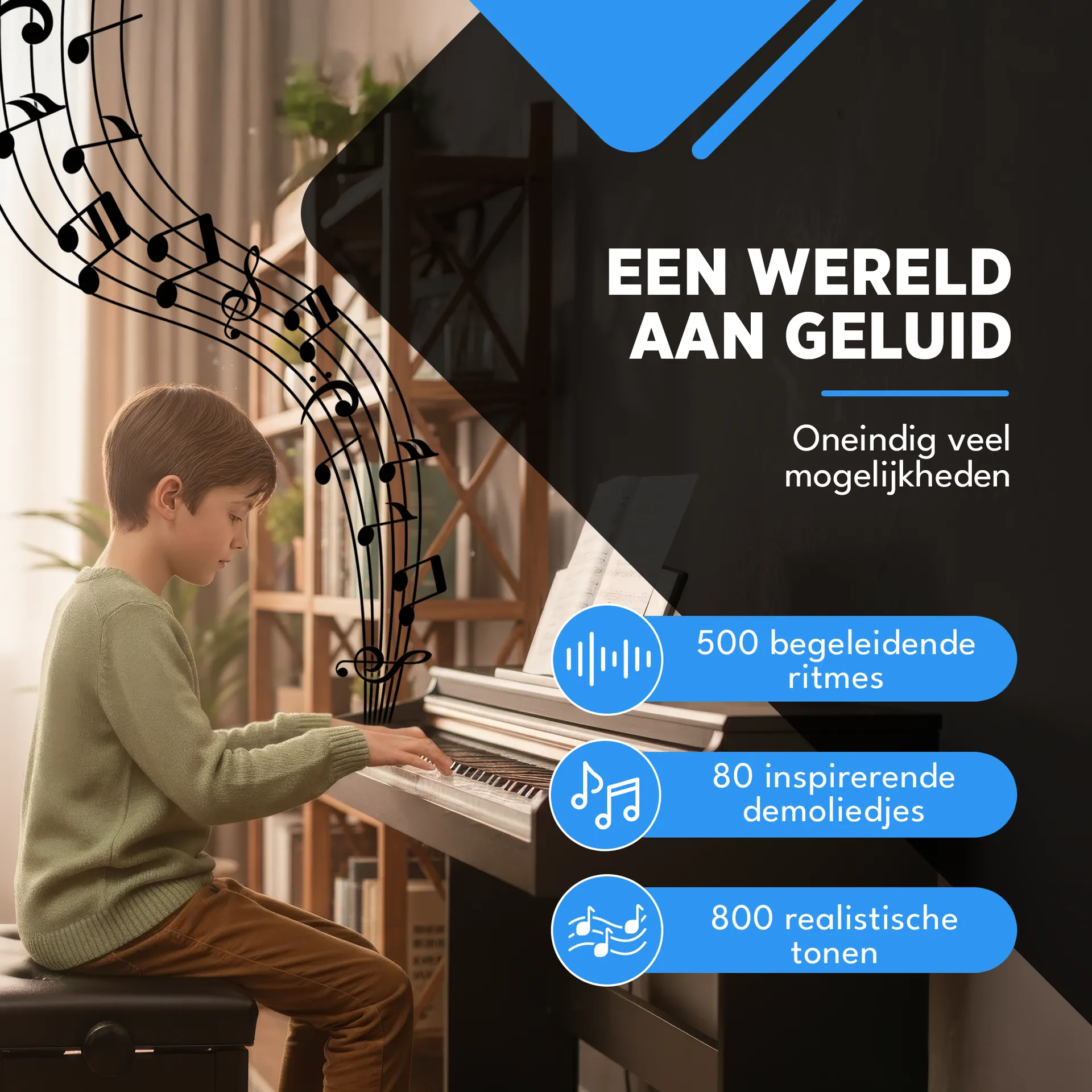 EEN WERELD AAN GELUID

Oneindig veel mogelijkheden

500 begeleidende ritmes

80 inspirerende demoliedjes

800 realistische tonen