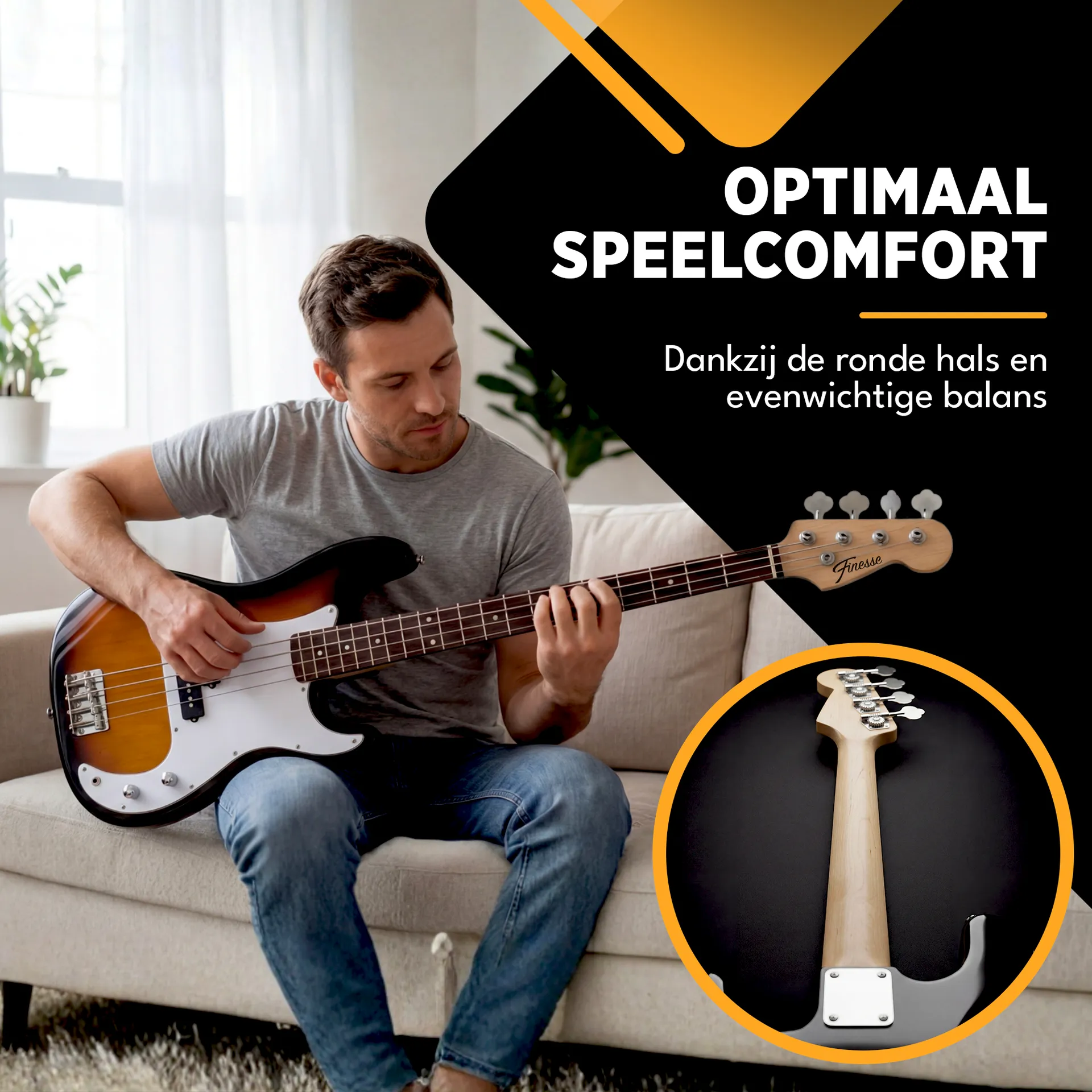 OPTIMAAL SPEELCOMFORT

Dankzij de ronde hals en evenwichtige balans

Finesse