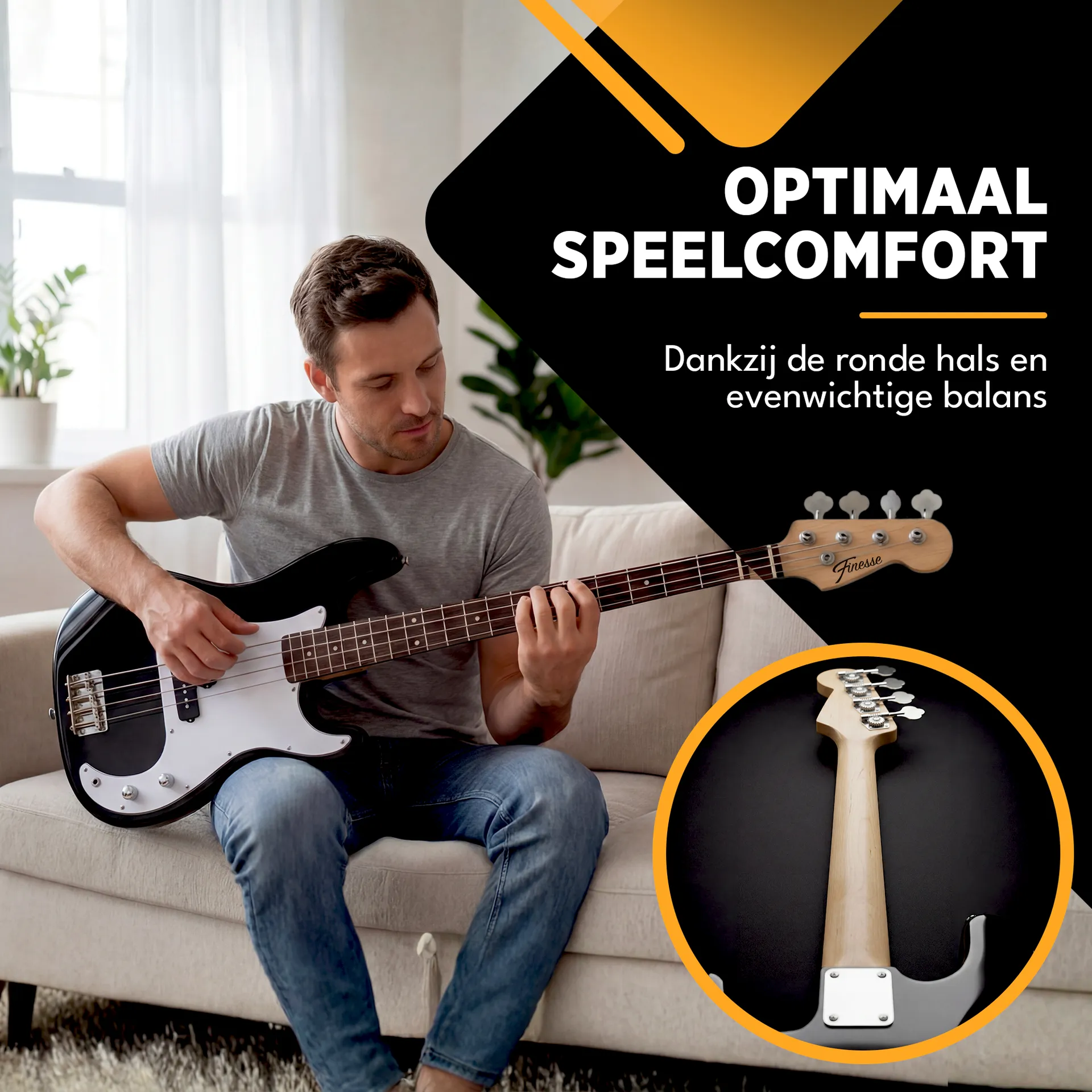 OPTIMAAL SPEELCOMFORT

Dankzij de ronde hals en evenwichtige balans

Finesse