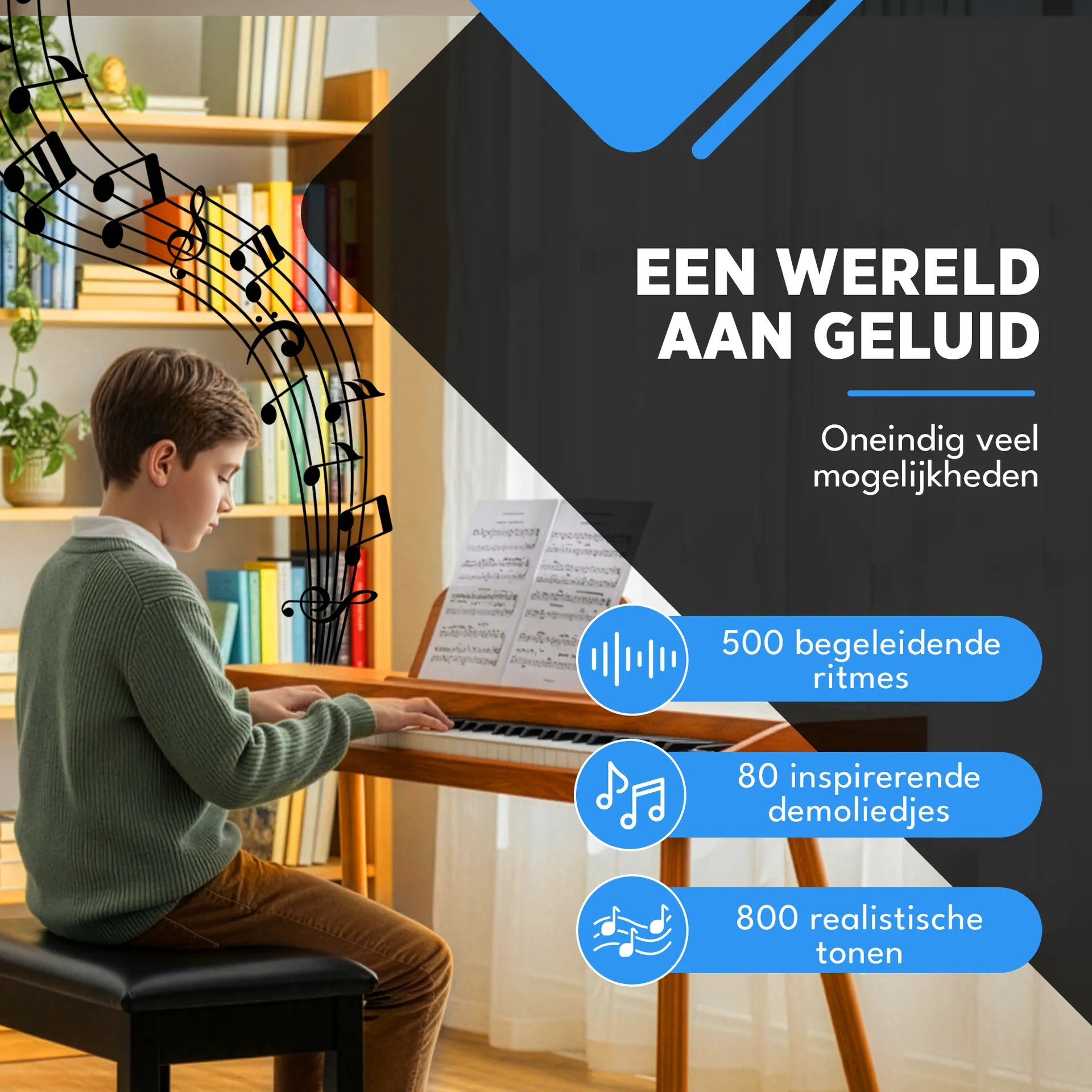 EEN WERELD AAN GELUID

Oneindig veel mogelijkheden

500 begeleidende ritmes

80 inspirerende demoliedjes

800 realistische tonen