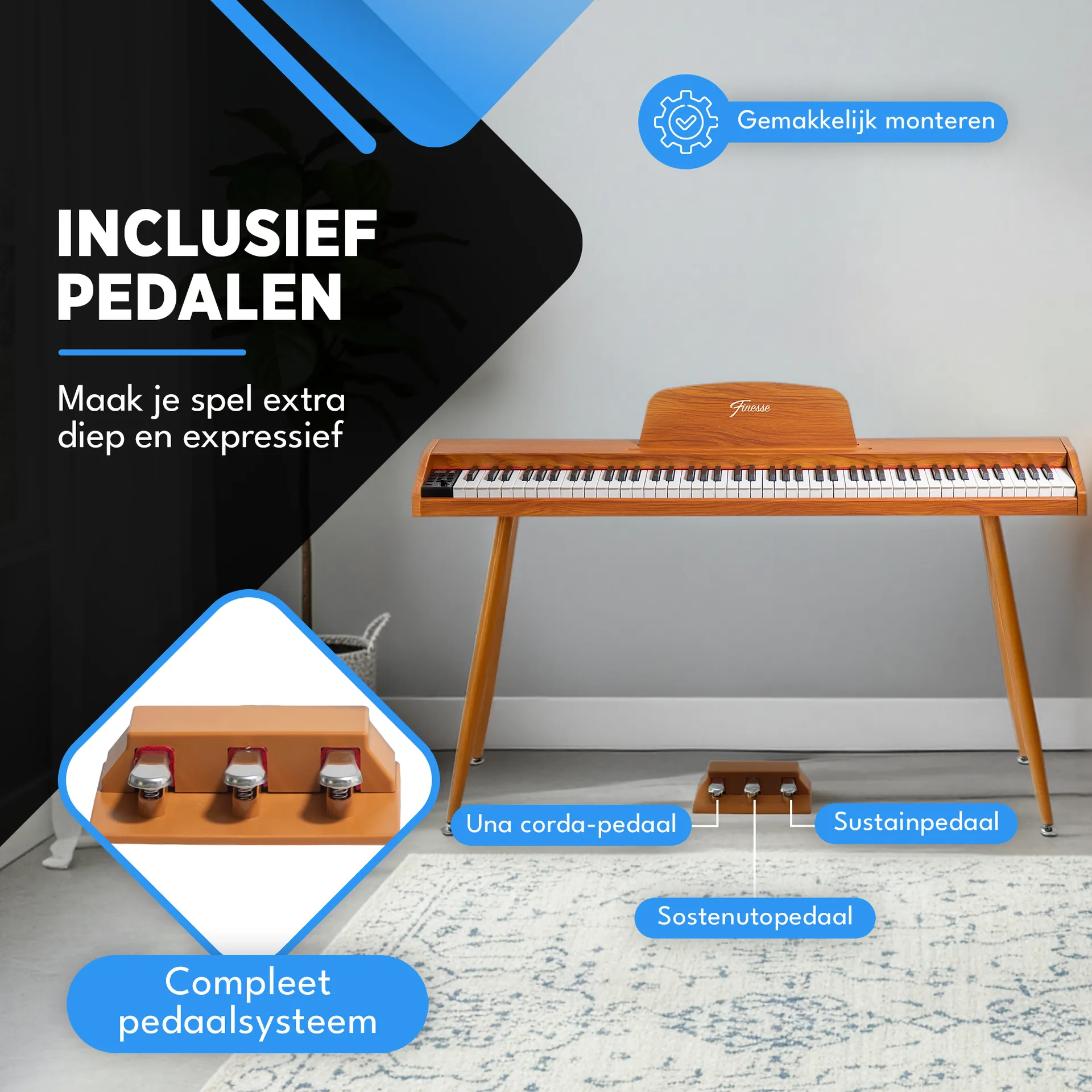 Gemakkelijk monteren

INCLUSIEF PEDALEN

Maak je spel extra diep en expressief

Finesse

Una corda-pedaal

Sustainpedaal

Sostenutopedaal

Compleet pedaalsysteem