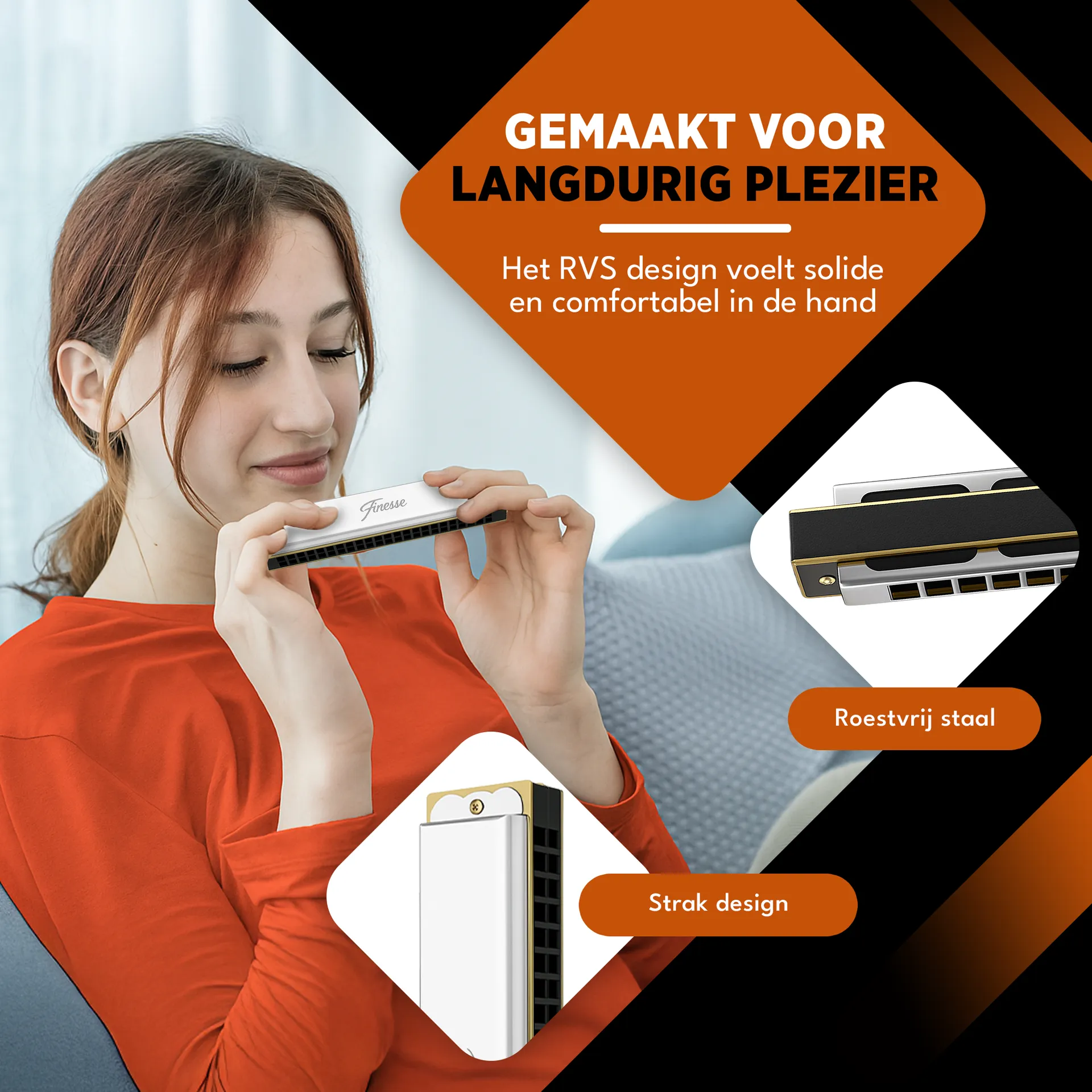 GEMAAKT VOOR
LANGDURIG PLEZIER

Het RVS design voelt solide en comfortabel in de hand

Finesse

Roestvrij staal

Strak design