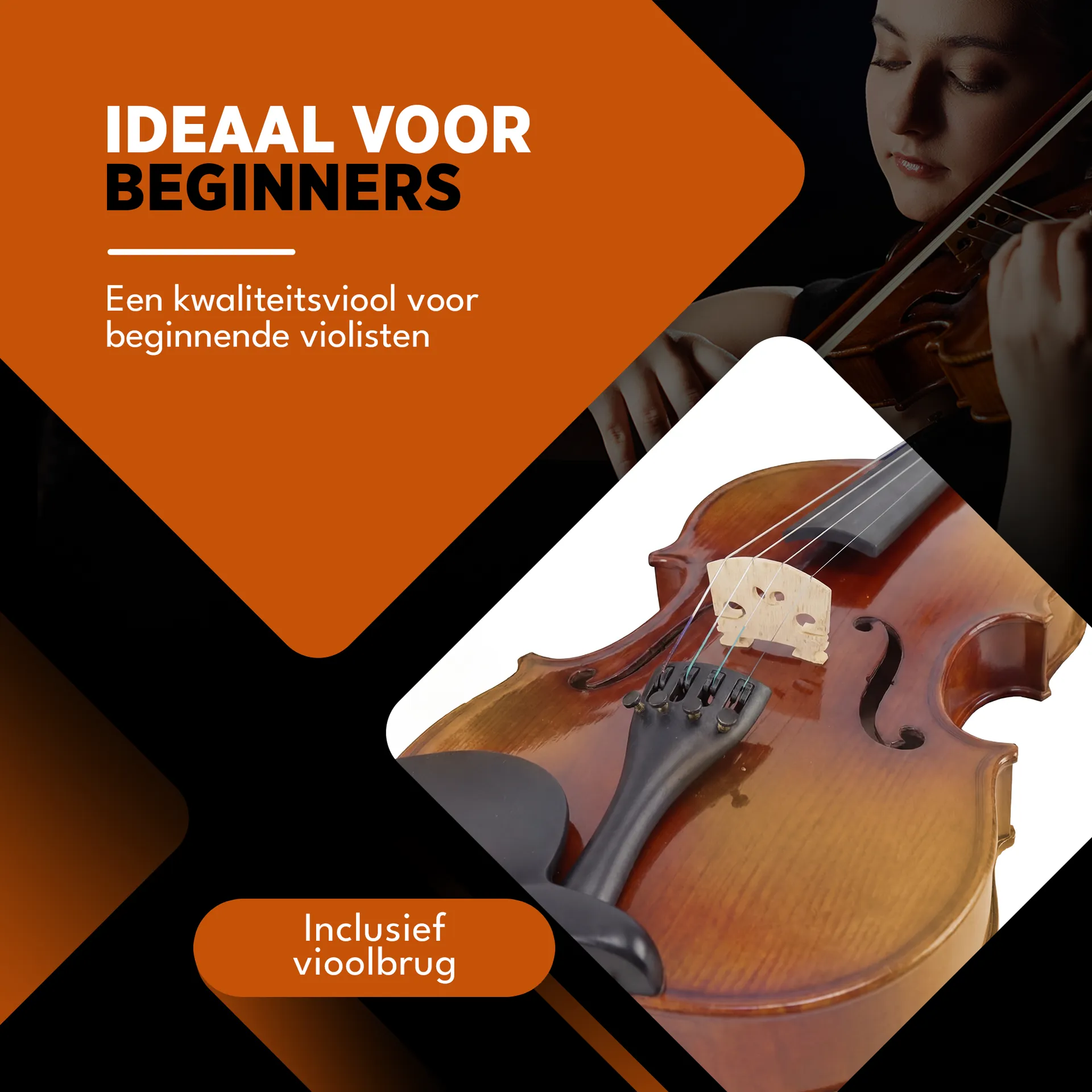 IDEAAL VOOR BEGINNERS

Een kwaliteitsviool voor beginnende violisten

Inclusief vioolbrug