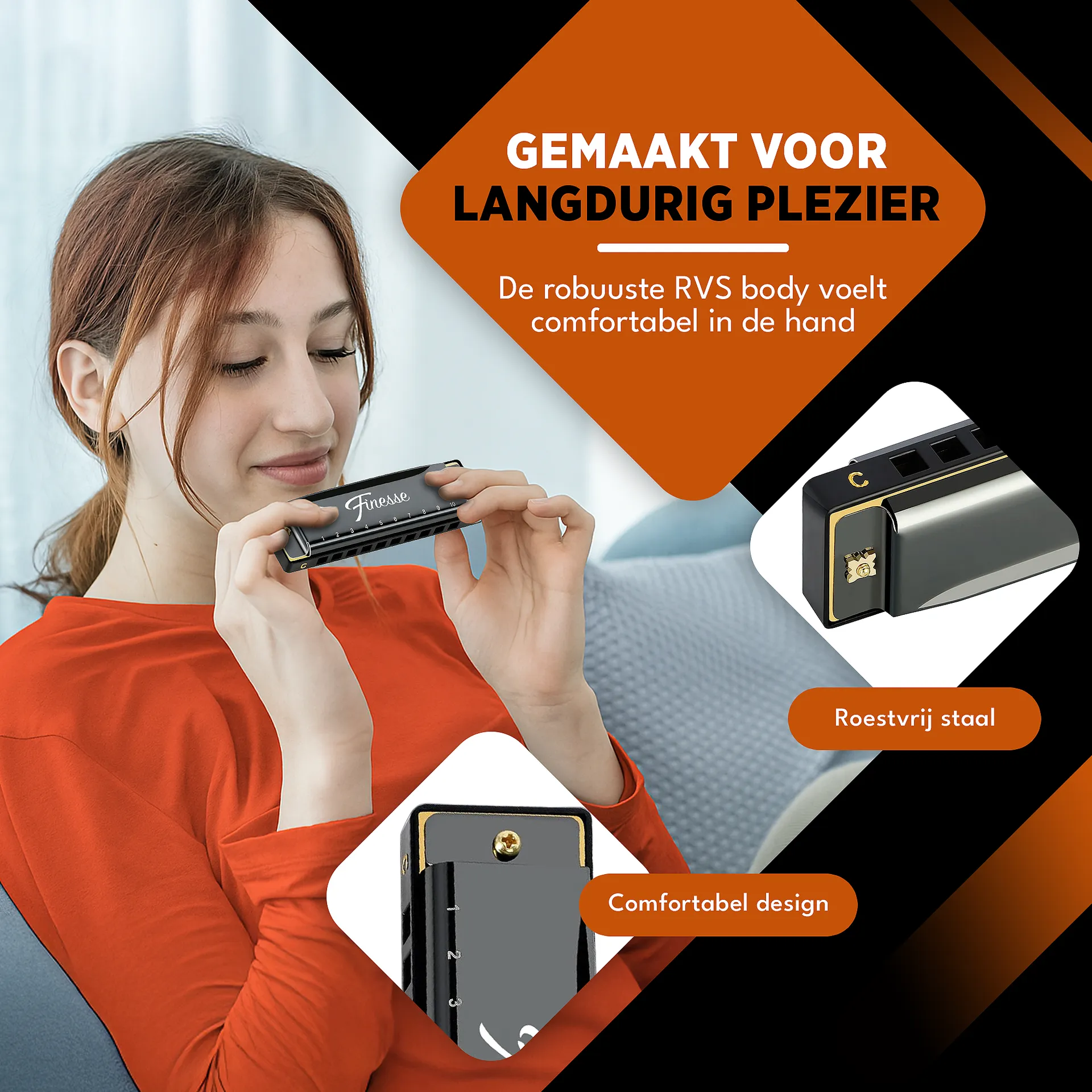 GEMAAKT VOOR
LANGDURIG PLEZIER

De robuuste RVS body voelt comfortabel in de hand

Finesse

1 2 3 4 5 6 7 8 9 10

C

C

Roestvrij staal

1 2 3

Comfortabel design