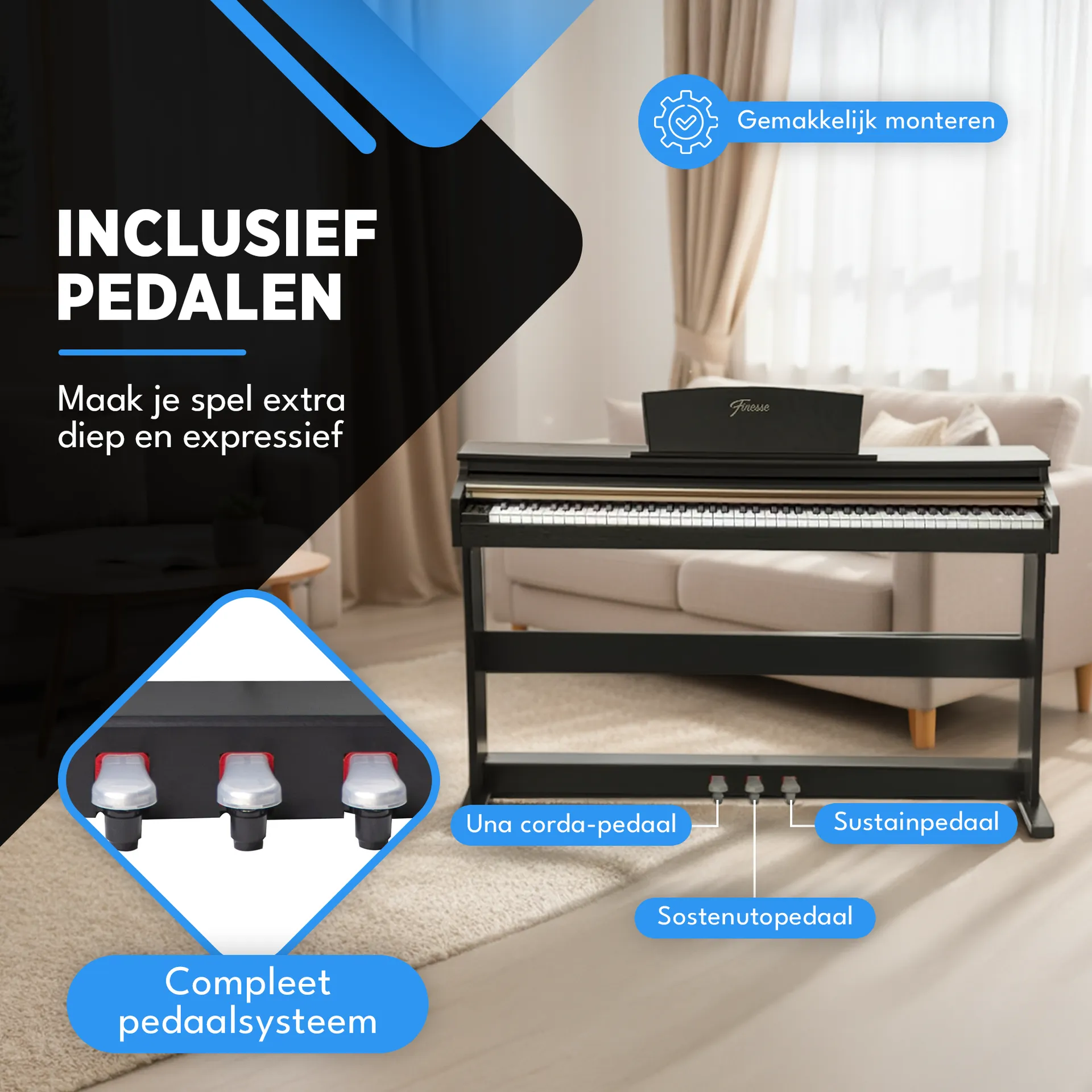 Gemakkelijk monteren

INCLUSIEF PEDALEN

Maak je spel extra diep en expressief

Finesse

Una corda-pedaal

Sustainpedaal

Sostenutopedaal

Compleet pedaalsysteem