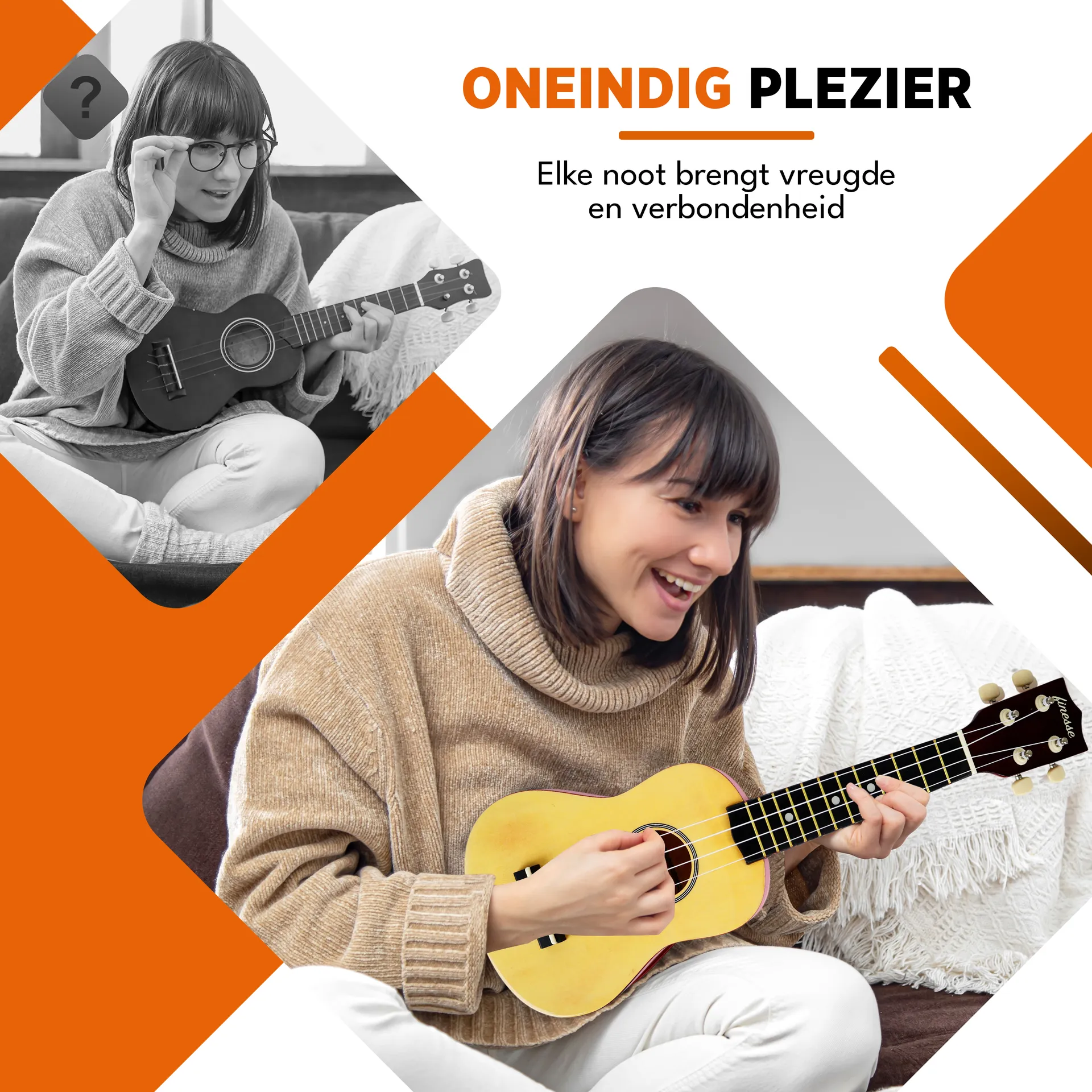 ?

ONEINDIG PLEZIER

Elke noot brengt vreugde en verbondenheid

finesse