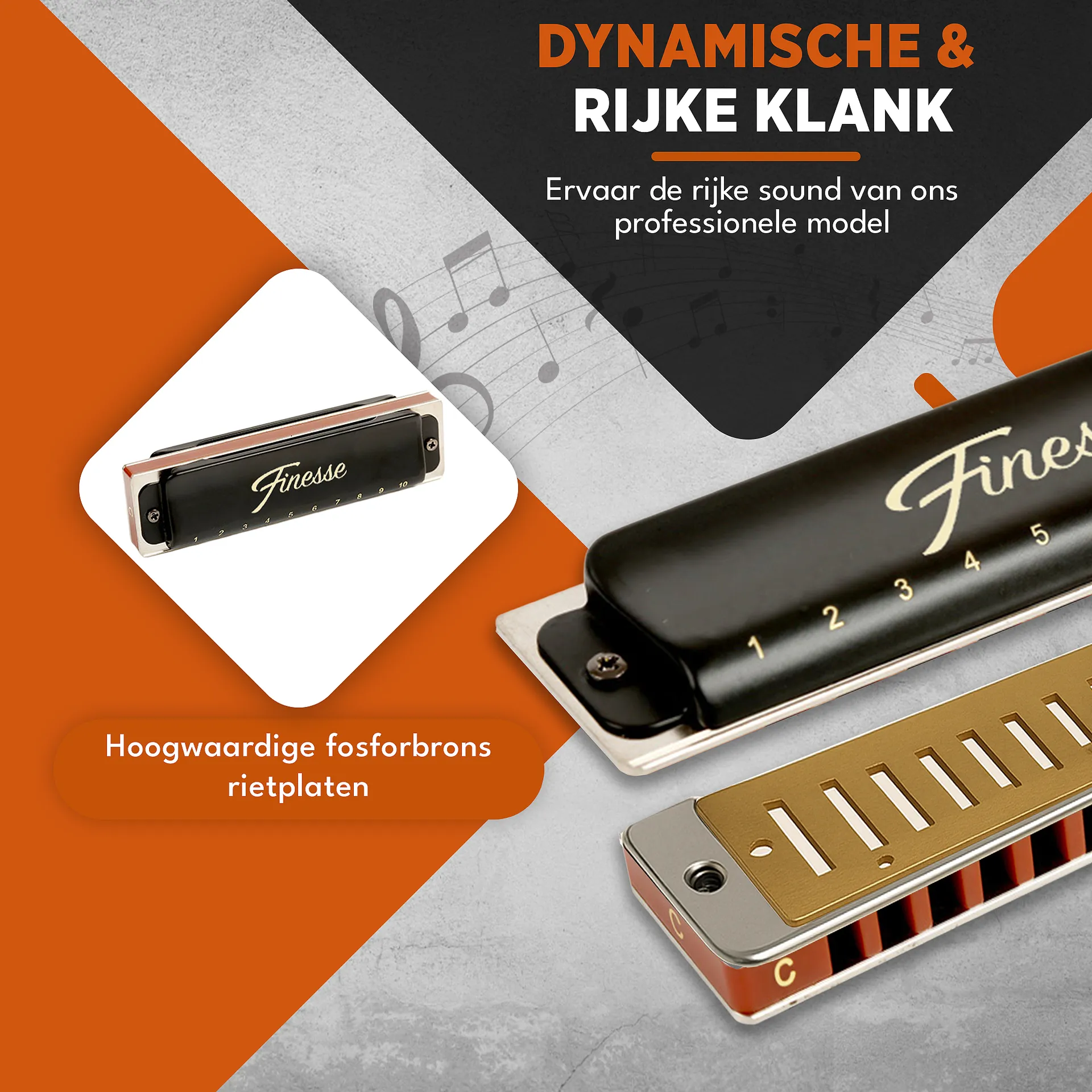 DYNAMISCHE &
RIJKE KLANK

Ervaar de rijke sound van ons professionele model

Finesse
1 2 3 4 5 6 7 8 9 10

Hoogwaardige fosforbrons rietplaten

Fines
1 2 3 4 5

C
C