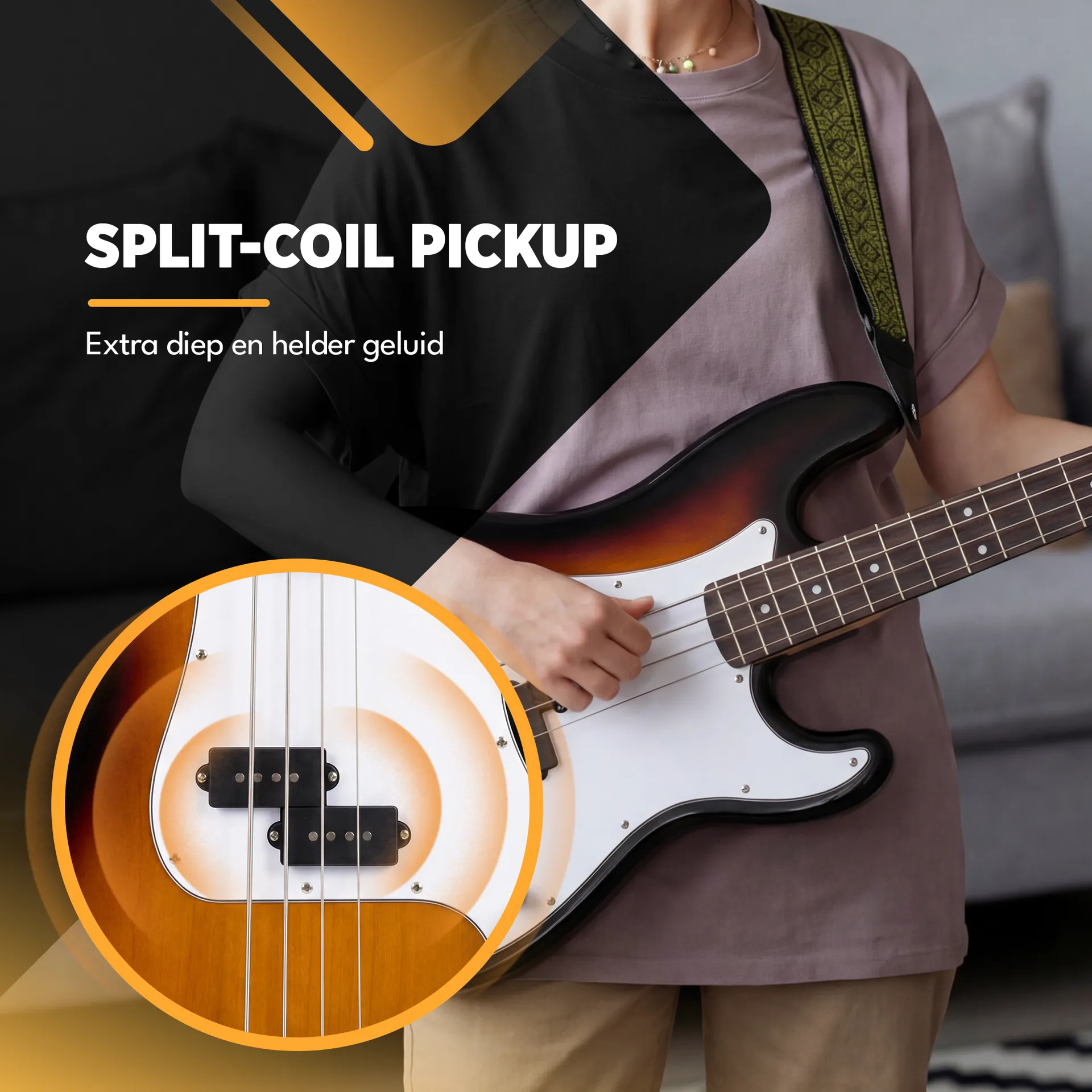 SPLIT-COIL PICKUP

Extra diep en helder geluid