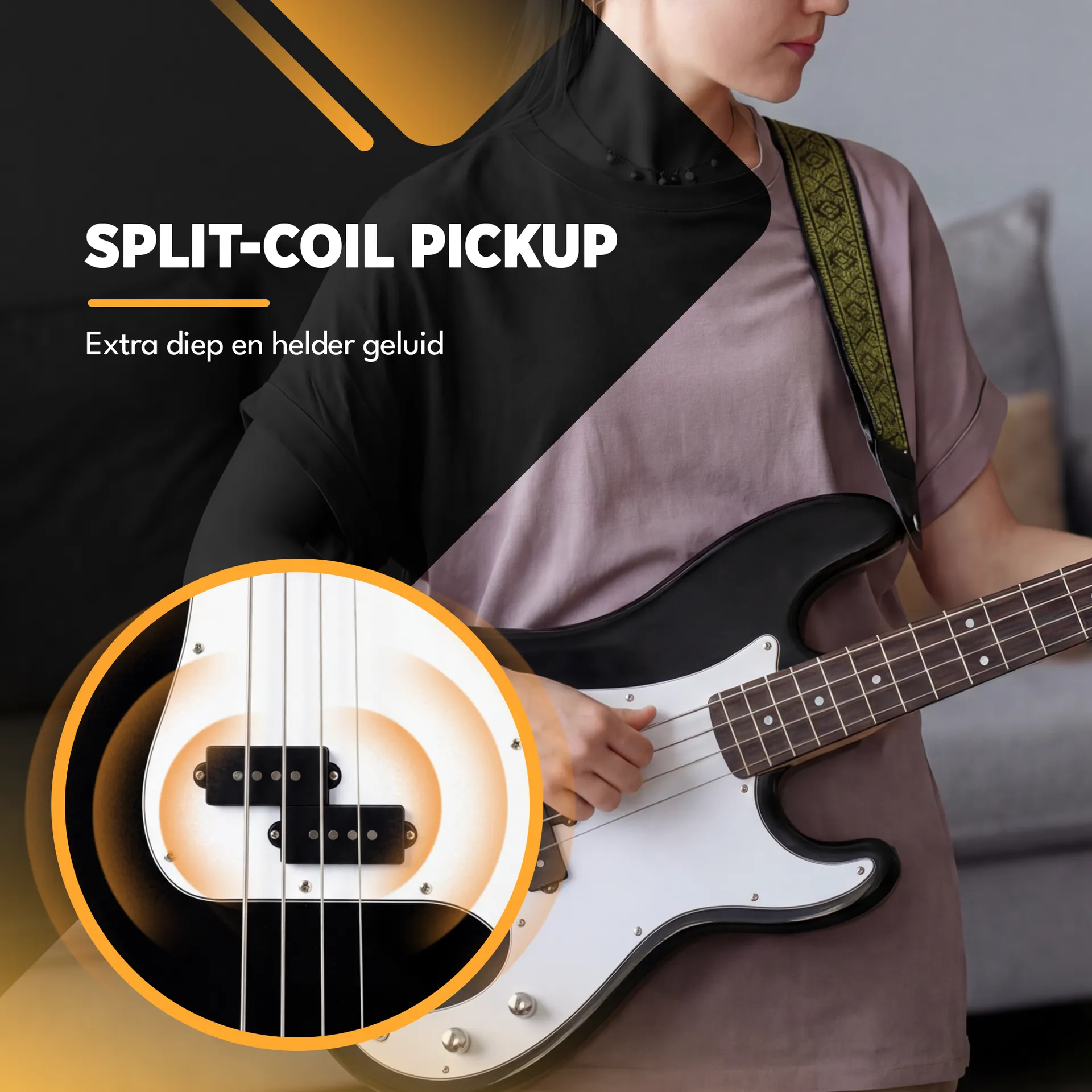 SPLIT-COIL PICKUP

Extra diep en helder geluid